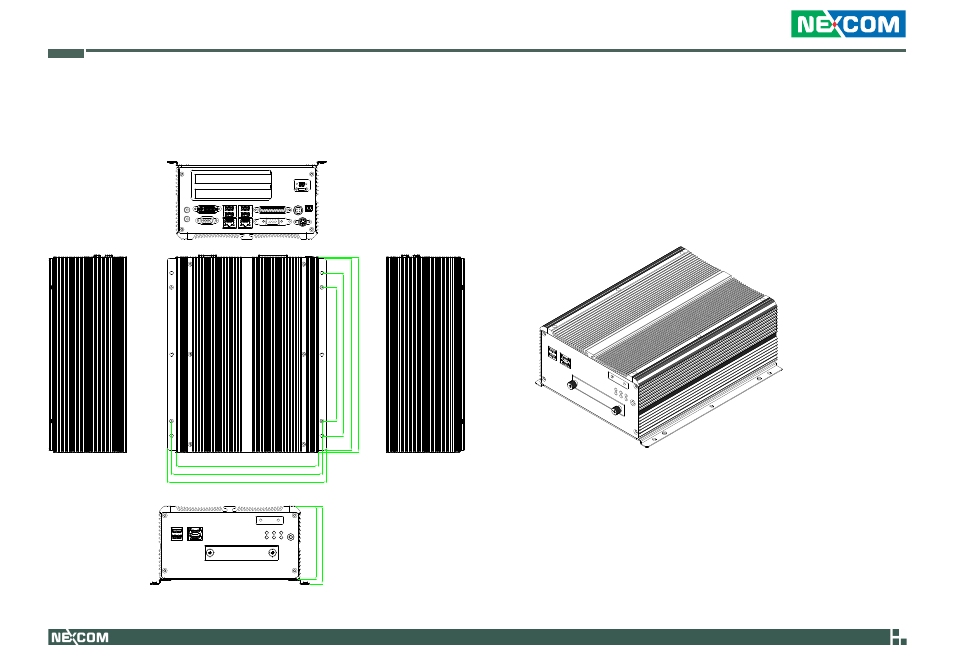 NEXCOM

NEXCOM