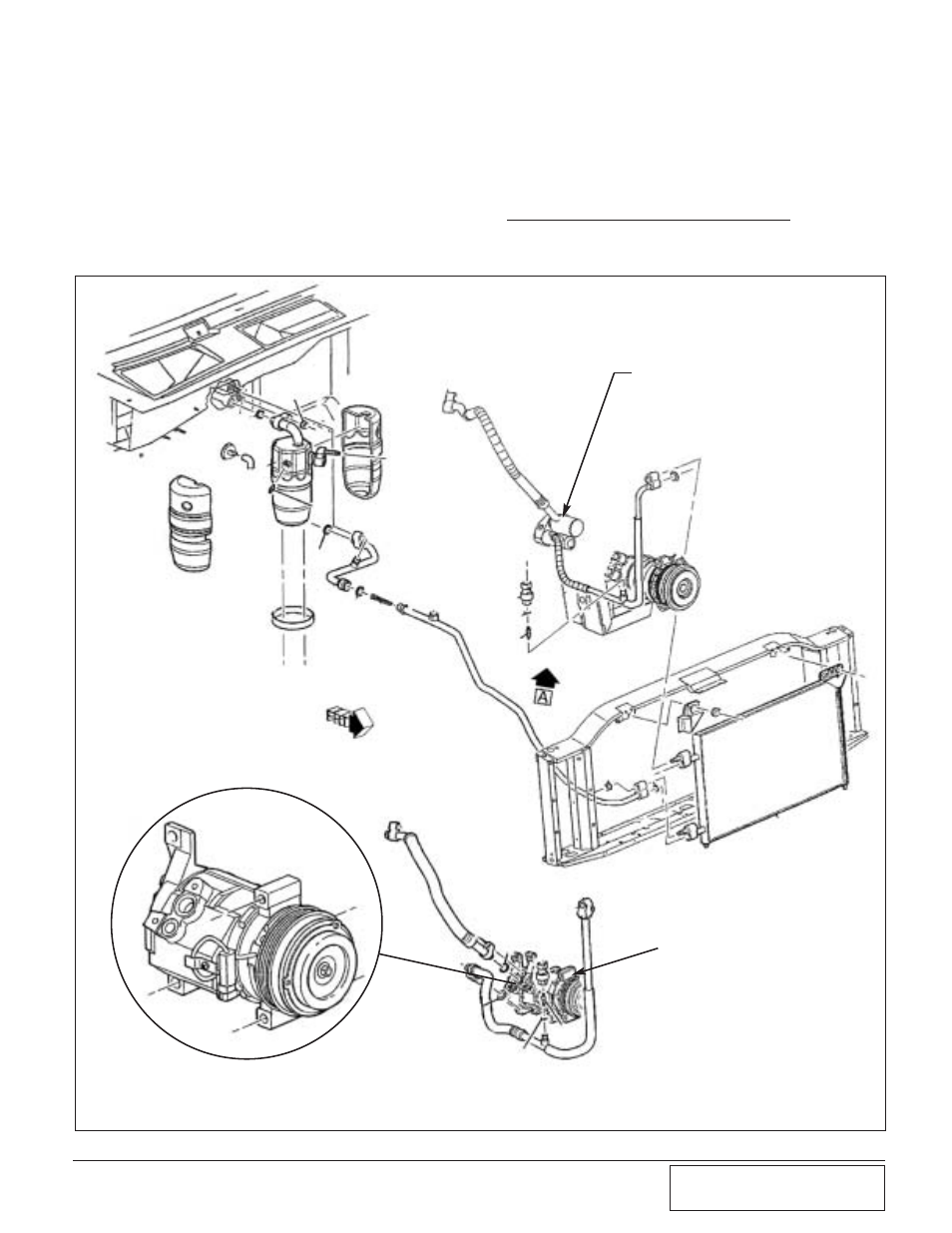 A