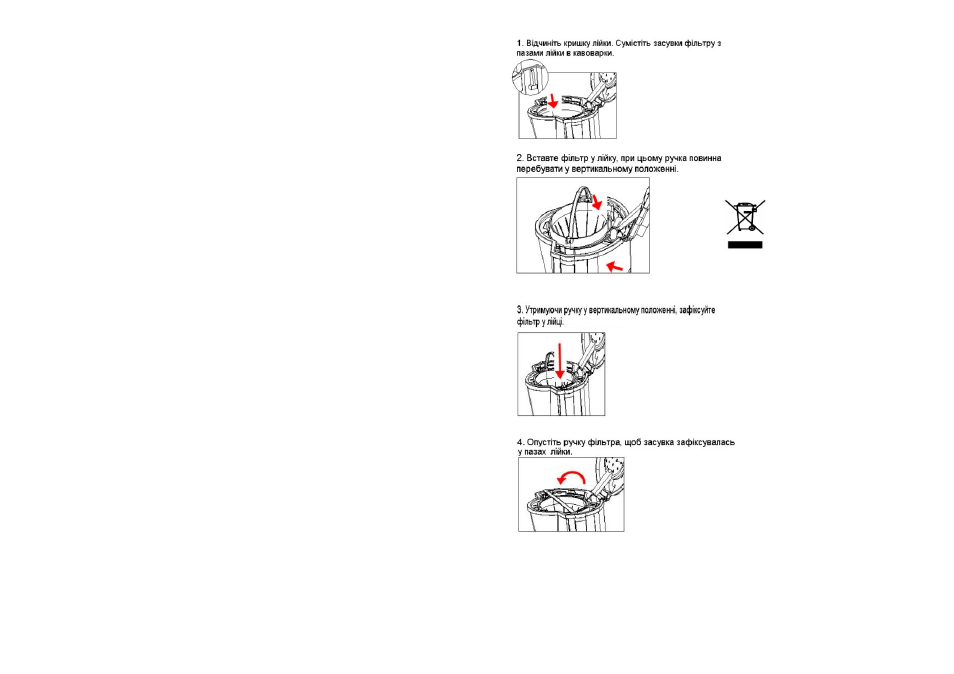 1. Відчиніть кришку лійки. Сумістіть засувки фільтру з пазами лійки в кавоварки.

2. Вставте фільтр у лійку, при цьому ручка повинна перебувати у вертикальному положенні.

3. Утримуючи ручку у вертикальному положенні, зафіксуйте фільтр у лійці.

4. Опустіть ручку фільтра, щоб засувка зафіксувалась у пазах лійки.