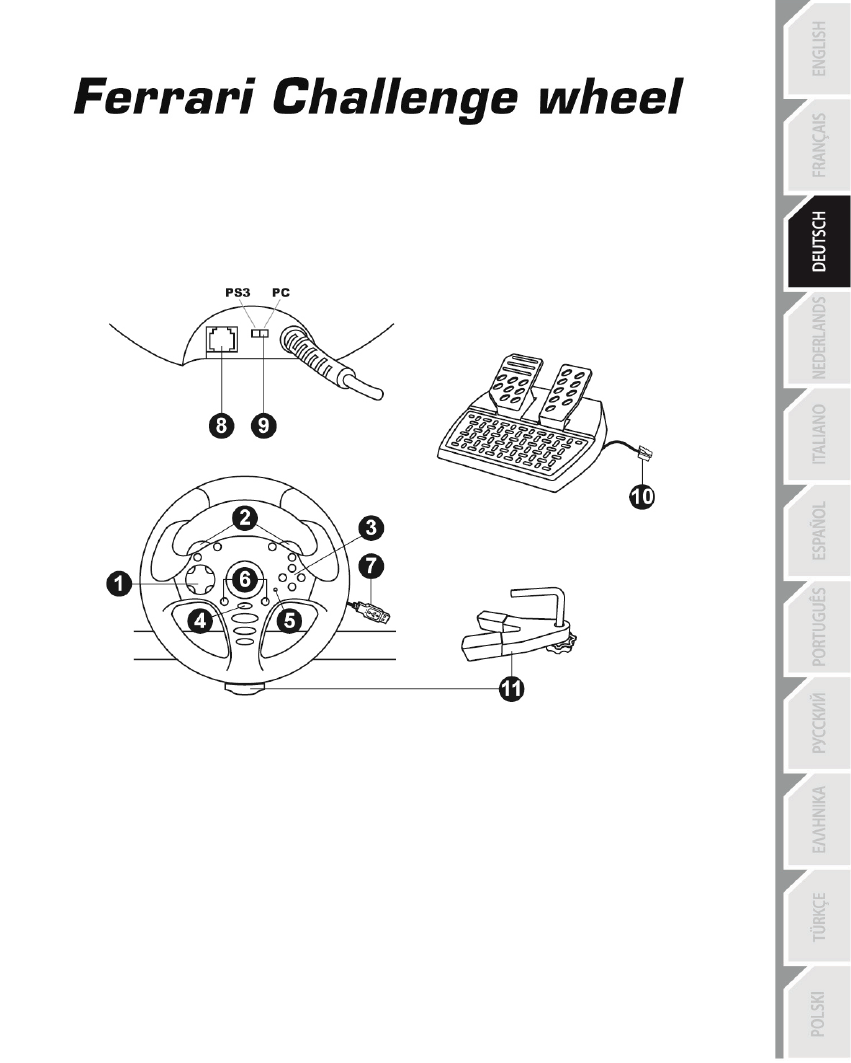 Ferrari Challenge wheel

PS3 PC

8 9

10

2
3
1
6
7
4
5

11

ENGLISH
FRANÇAIS
DEUTSCH
NEDERLANDS
ITALIANO
ESPAÑOL
PORTUGUÊS
РУССКИЙ
ΕΛΛΗΝΙΚΑ
TÜRKÇE
POLSKI