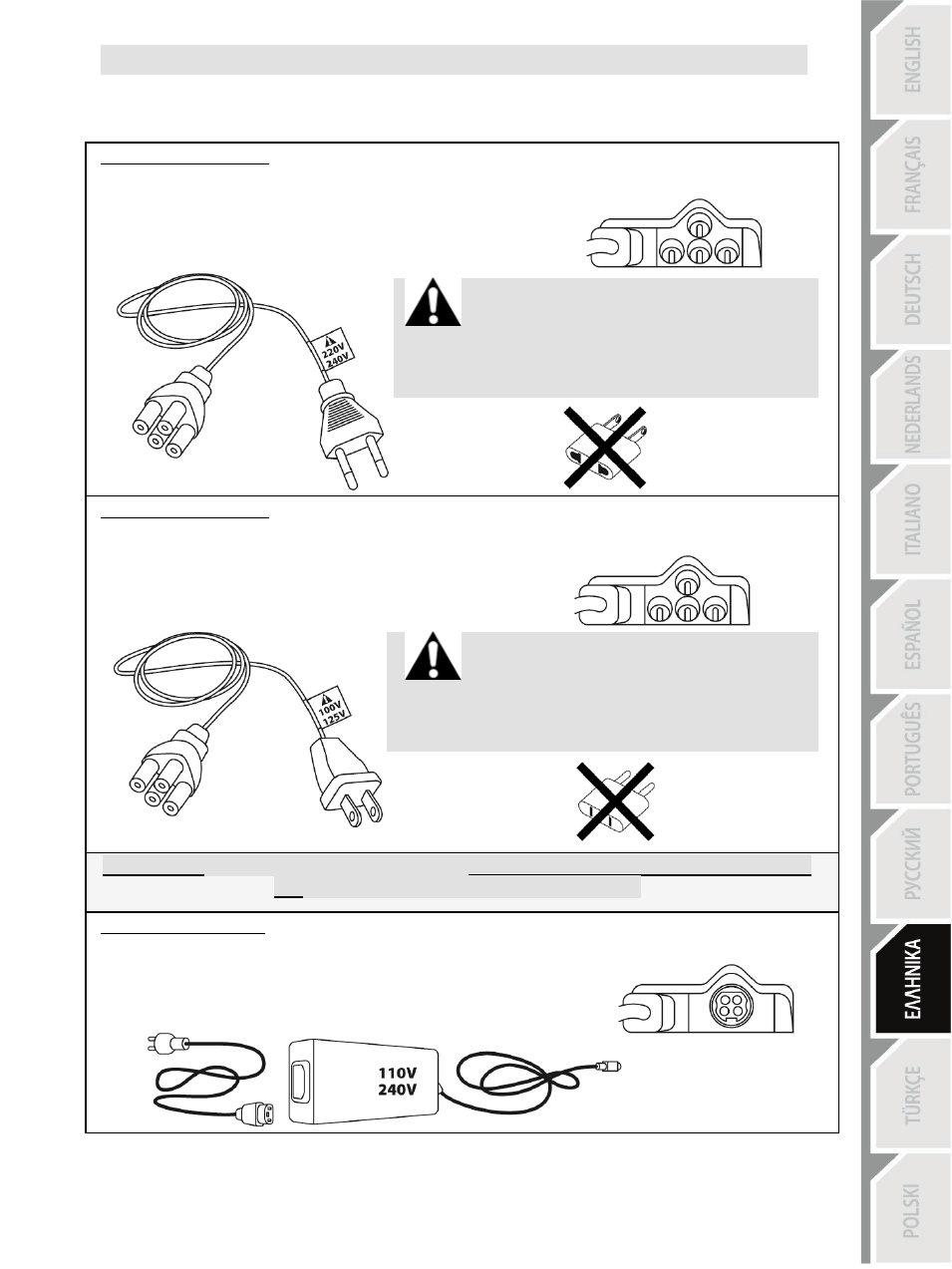 220V
240V

100V
125V

110V
240V

ENGLISH

FRANÇAIS

DEUTSCH

NEDERLANDS

ITALIANO

ESPAÑOL

PORTUGUÊS

РУССКИЙ

ΕΛΛΗΝΙΚΑ

TÜRKÇE

POLSKI