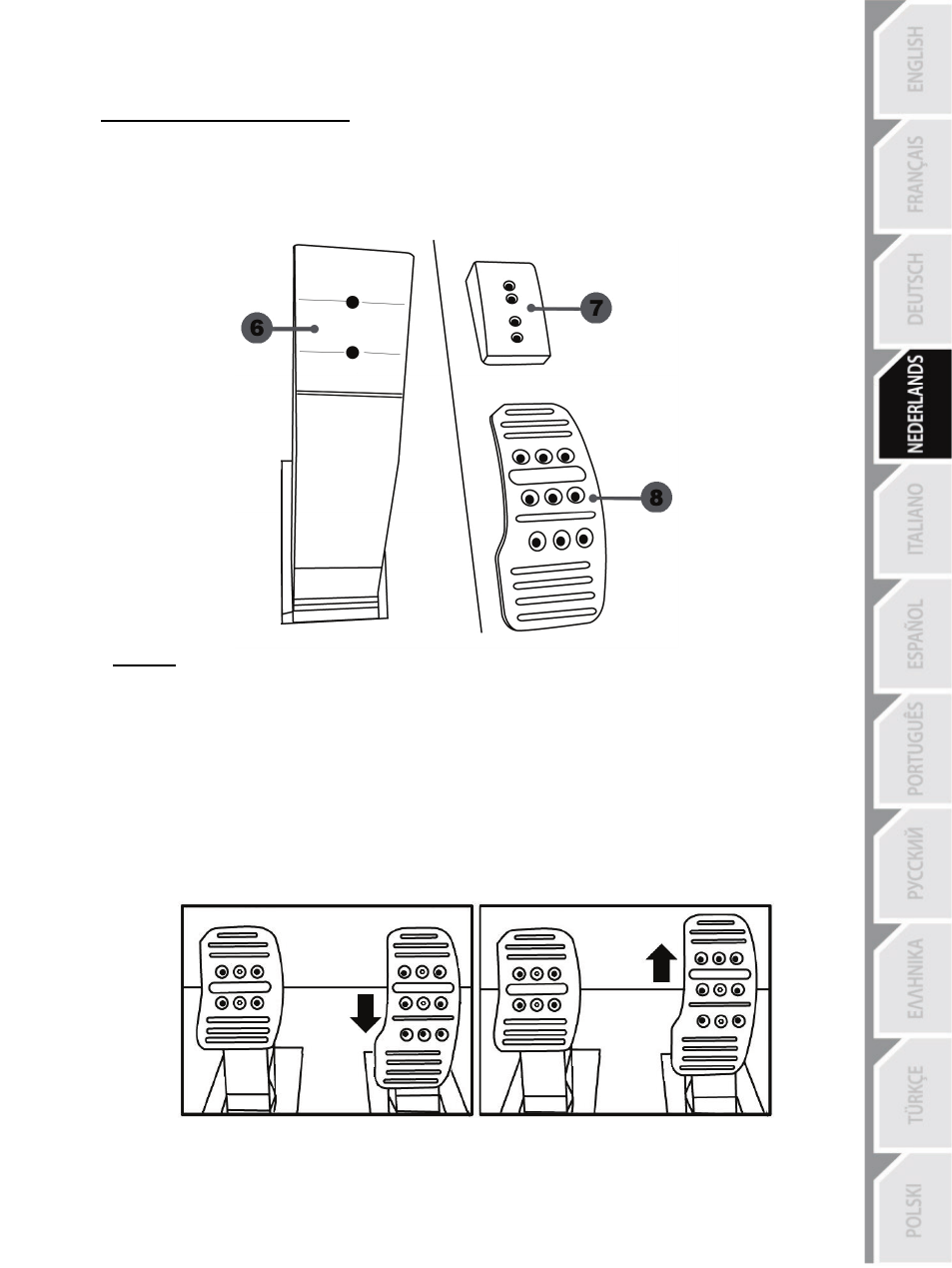 6

7

8

ENGLISH

FRANÇAIS

DEUTSCH

NEDERLANDS

ITALIANO

ESPAÑOL

PORTUGUÊS

РУССКИЙ

ΕΛΛΗΝΙΚΑ

TÜRKÇE

POLSKI