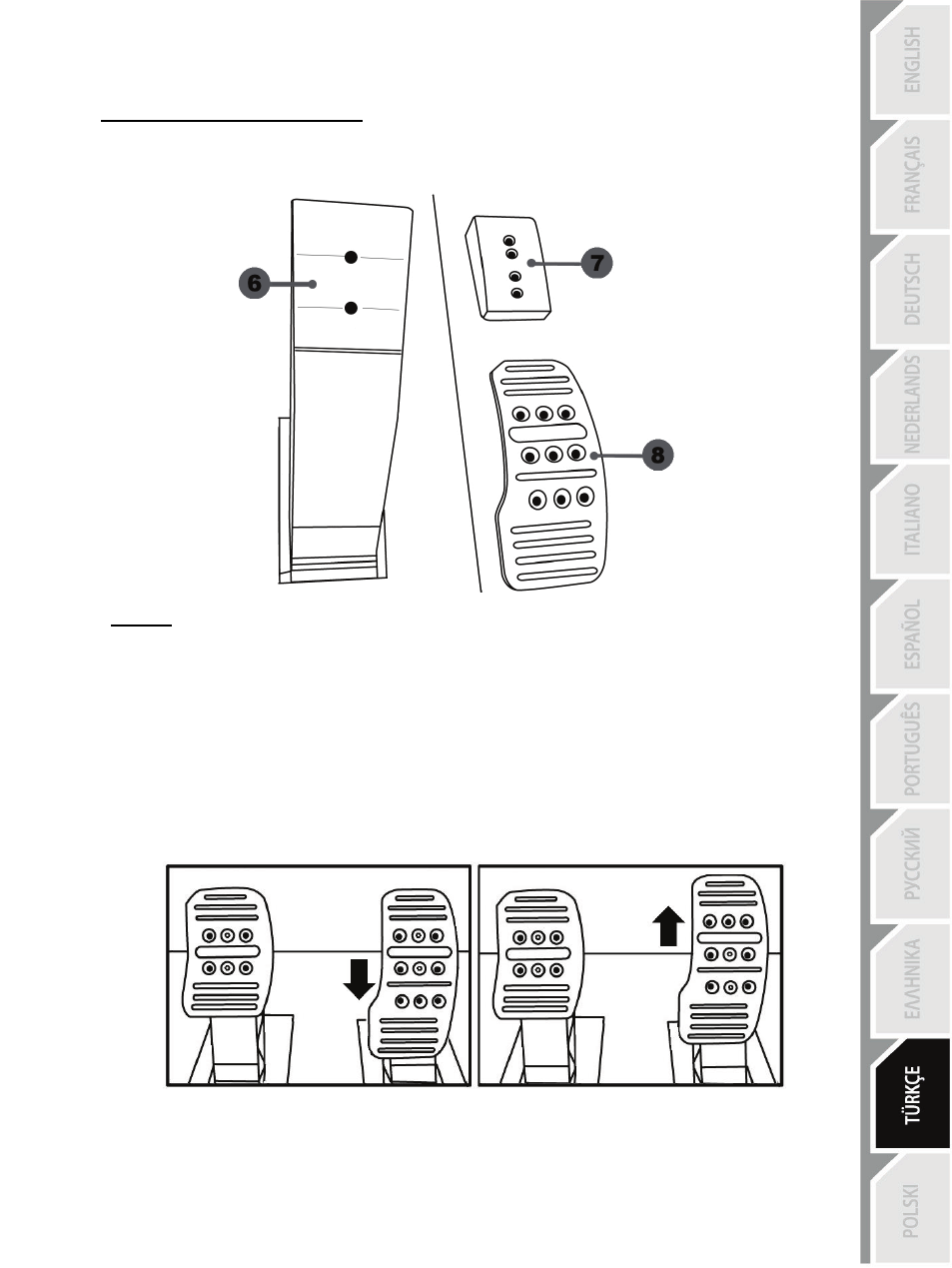 6

7

8

ENGLISH

FRANÇAIS

DEUTSCH

NEDERLANDS

ITALIANO

ESPAÑOL

PORTUGUÊS

РУССКИЙ

ΕΛΛΗΝΙΚΑ

TÜRKÇE

POLSKI