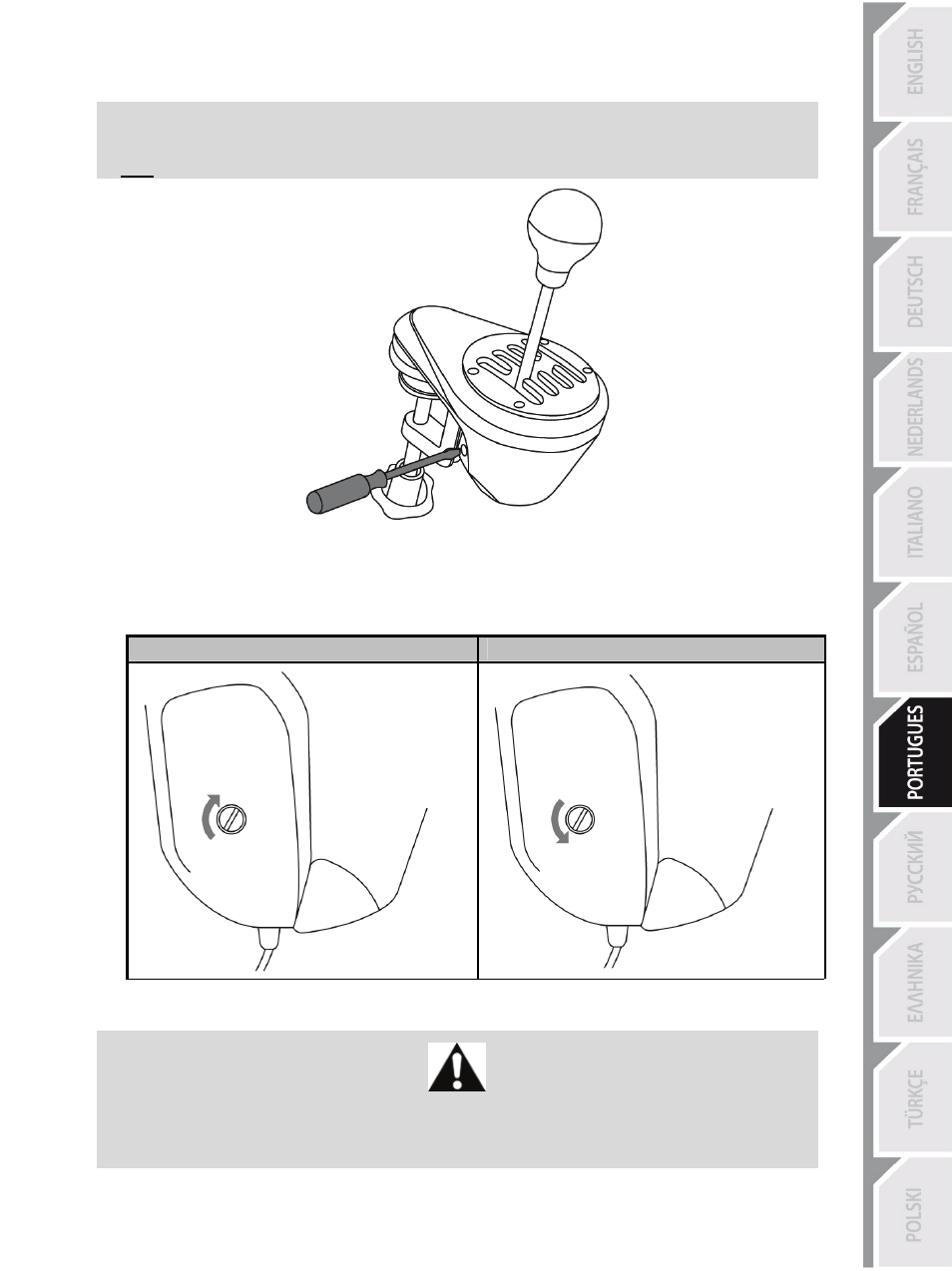 ENGLISH

FRANÇAIS

DEUTSCH

NEDERLANDS

ITALIANO

ESPAÑOL

PORTUGUES

РУССКИЙ

ΕΛΛΗΝΙΚΑ

TÜRKÇE

POLSKI