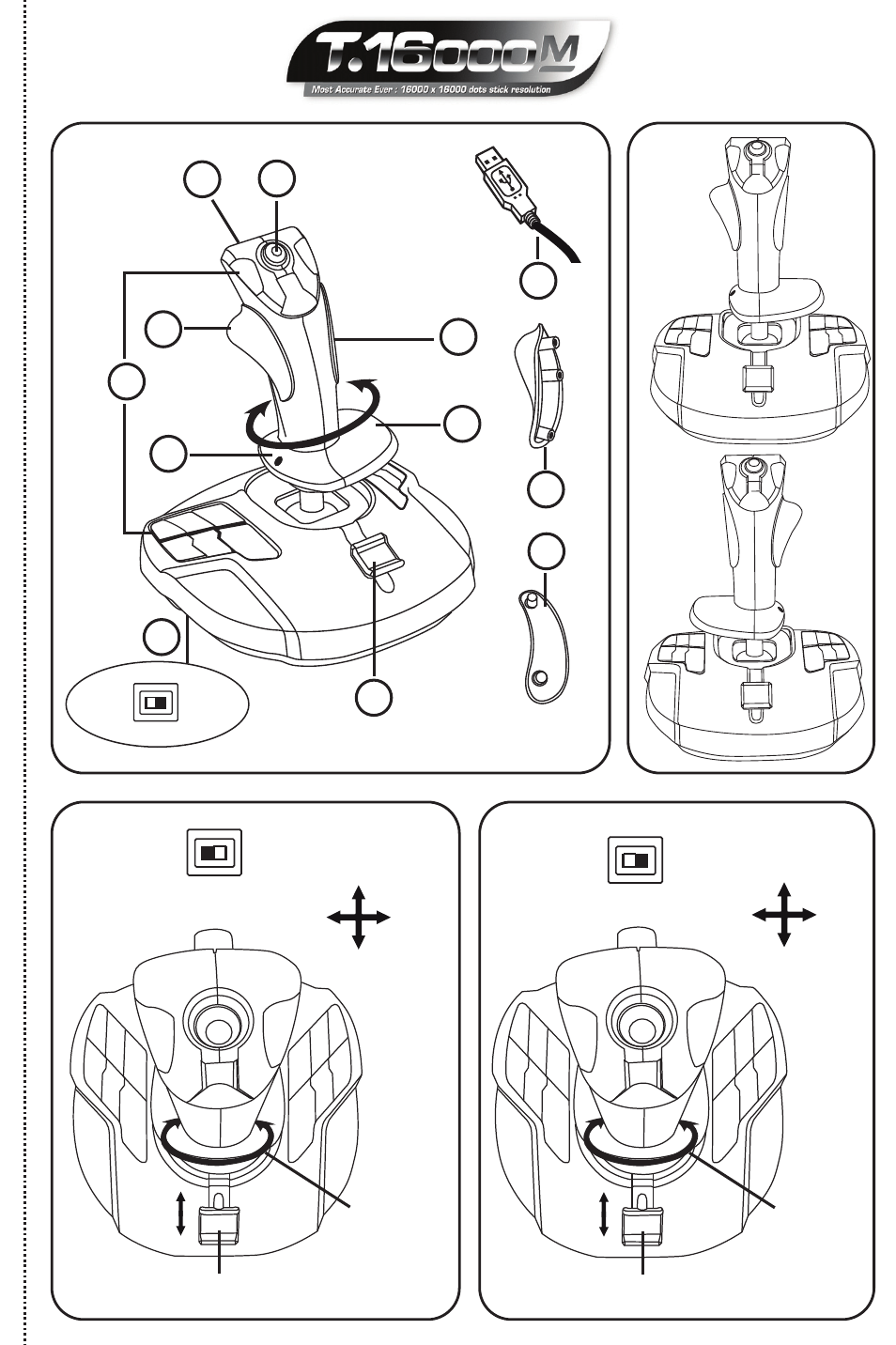 T.16000M

Most Accurate Ever : 16000 x 16000 dots stick resolution