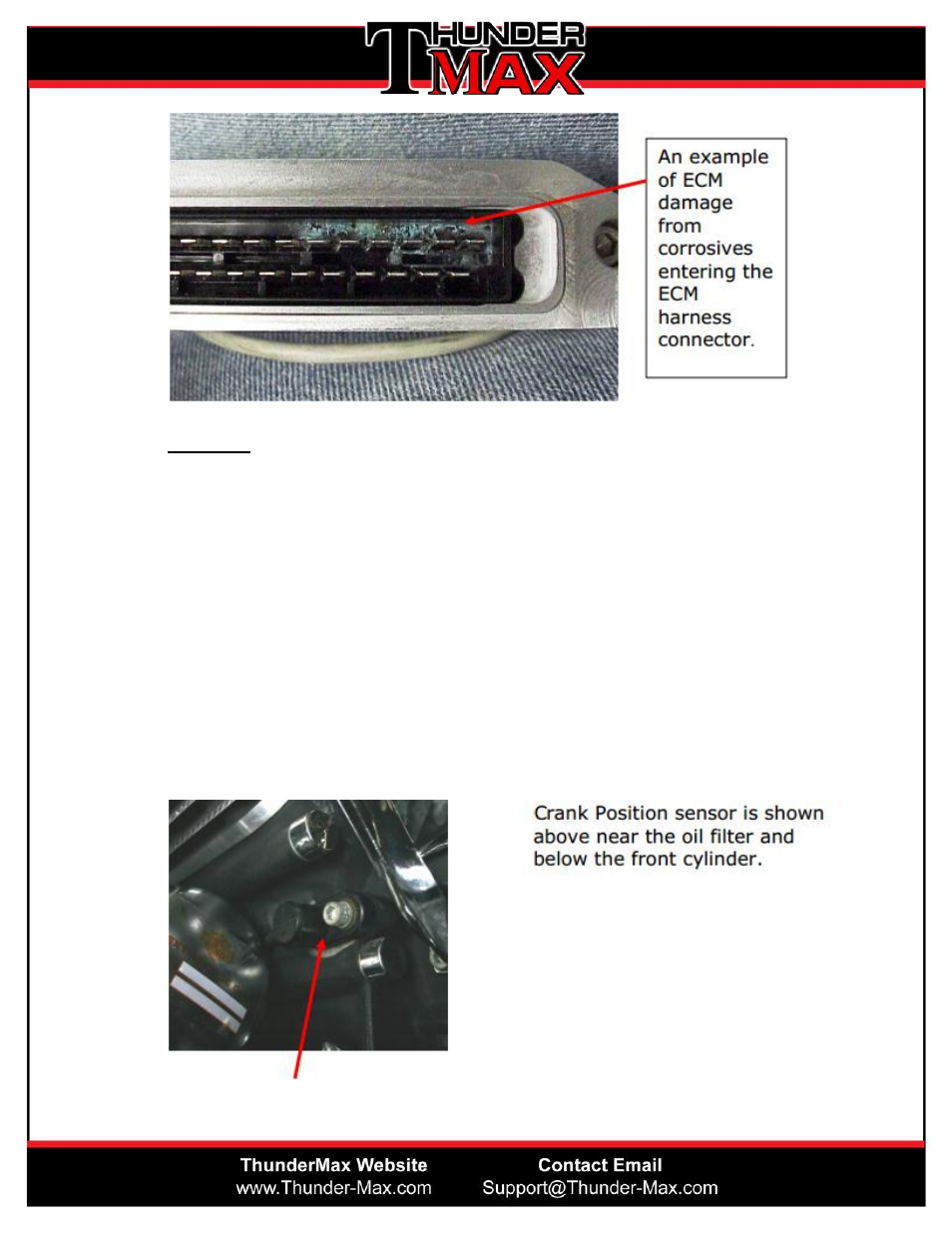 THUNDER MAX

An example of ECM damage from corrosives entering the ECM harness connector.

Crank Position sensor is shown above near the oil filter and below the front cylinder.

ThunderMax Website
www.Thunder-Max.com

Contact Email
Support@Thunder-Max.com