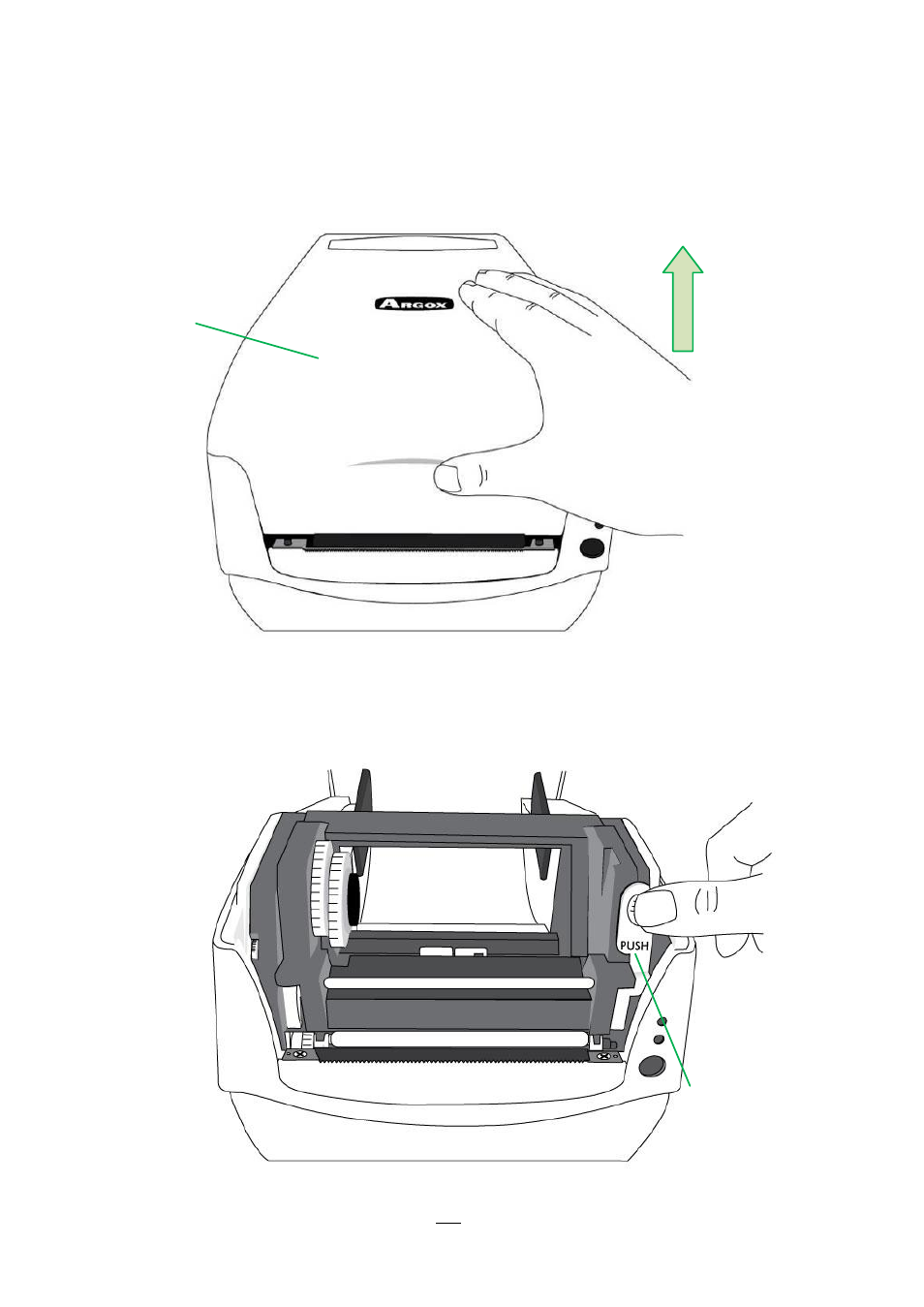 ARGOX

PUSH