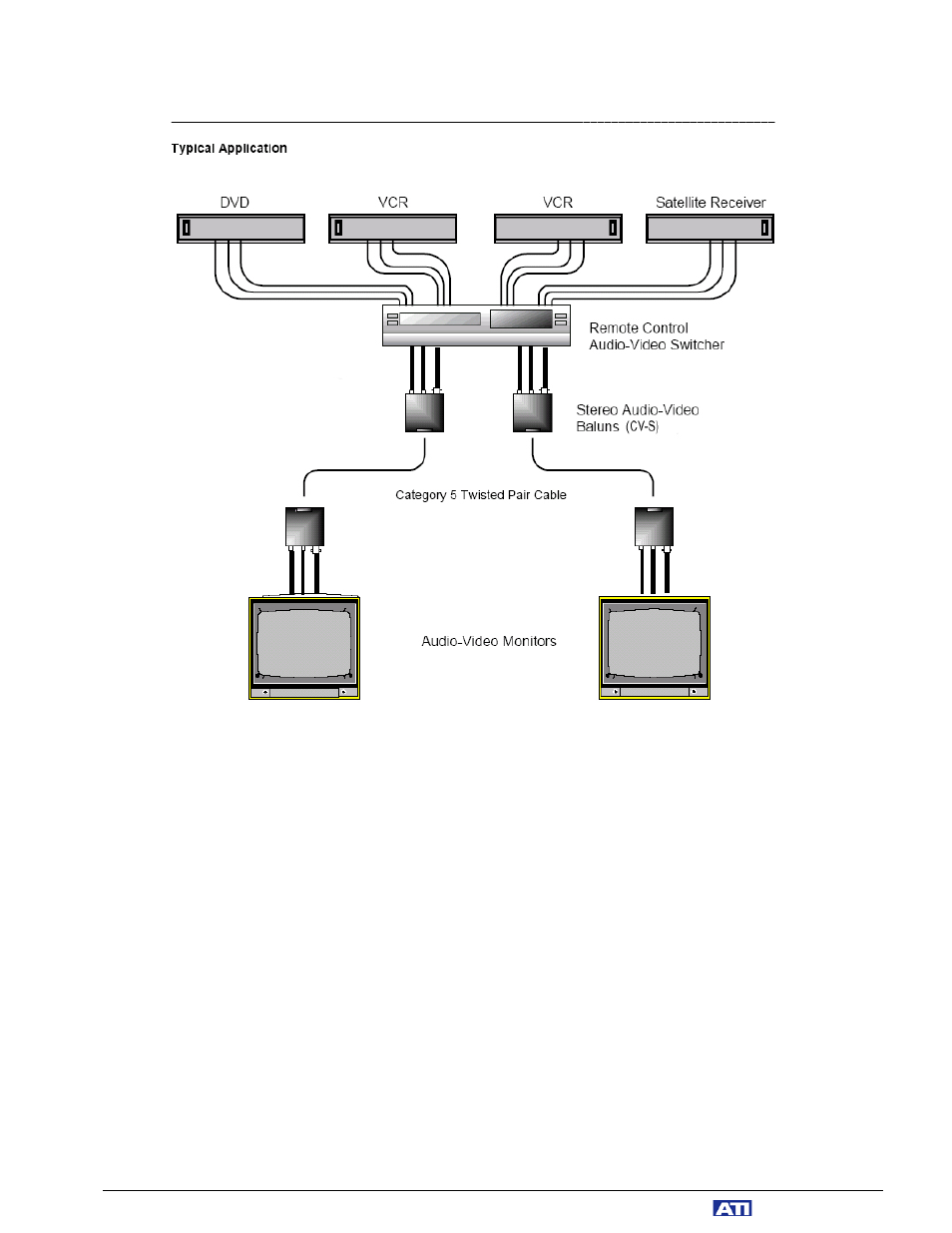 Typical Application

DVD

VCR

VCR

Satellite Receiver

Remote Control
Audio-Video Switcher

Stereo Audio-Video
Baluns (CV-S)

Category 5 Twisted Pair Cable

Audio-Video Monitors

ATI