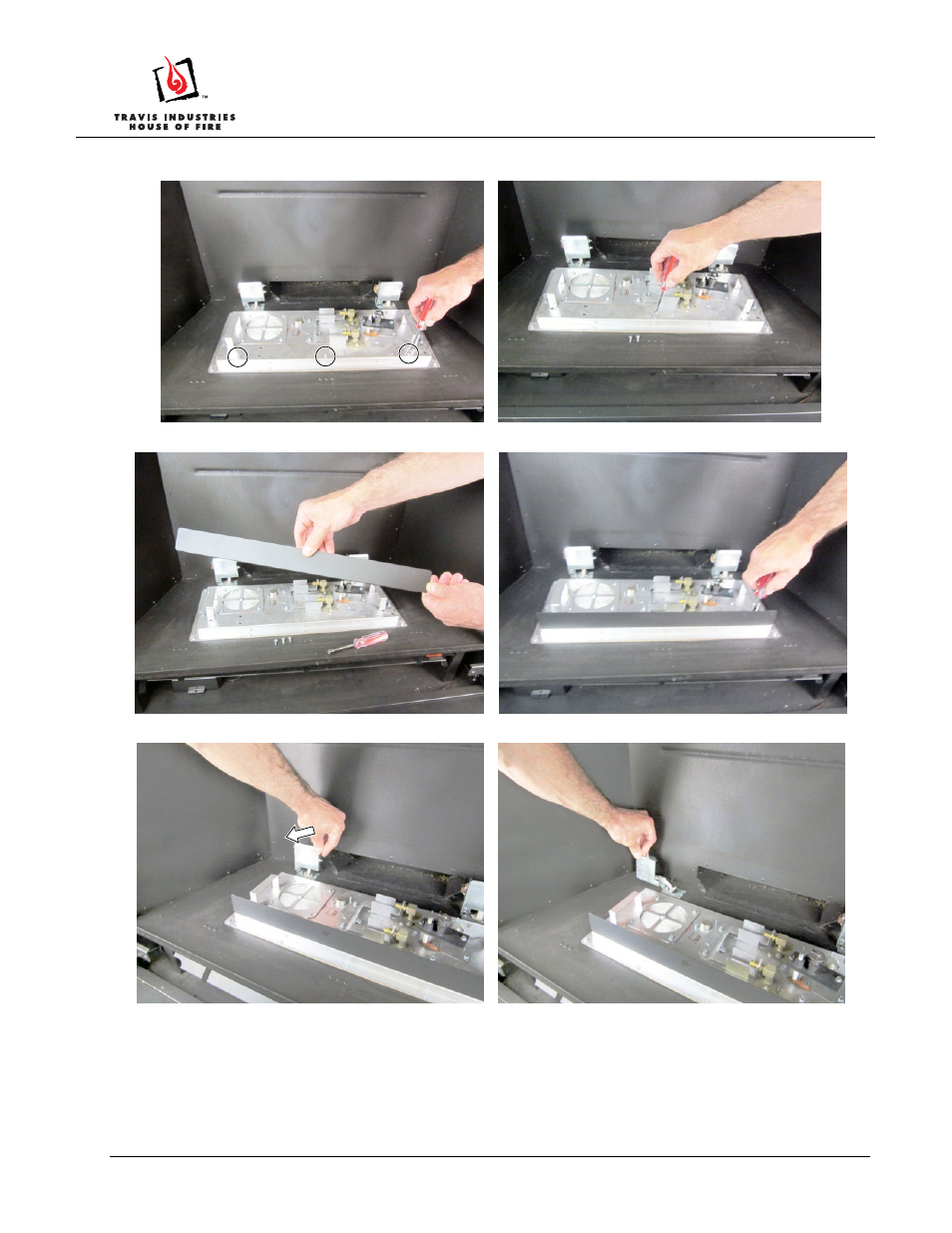 TM
TRAVIS INDUSTRIES
HOUSE OF FIRE