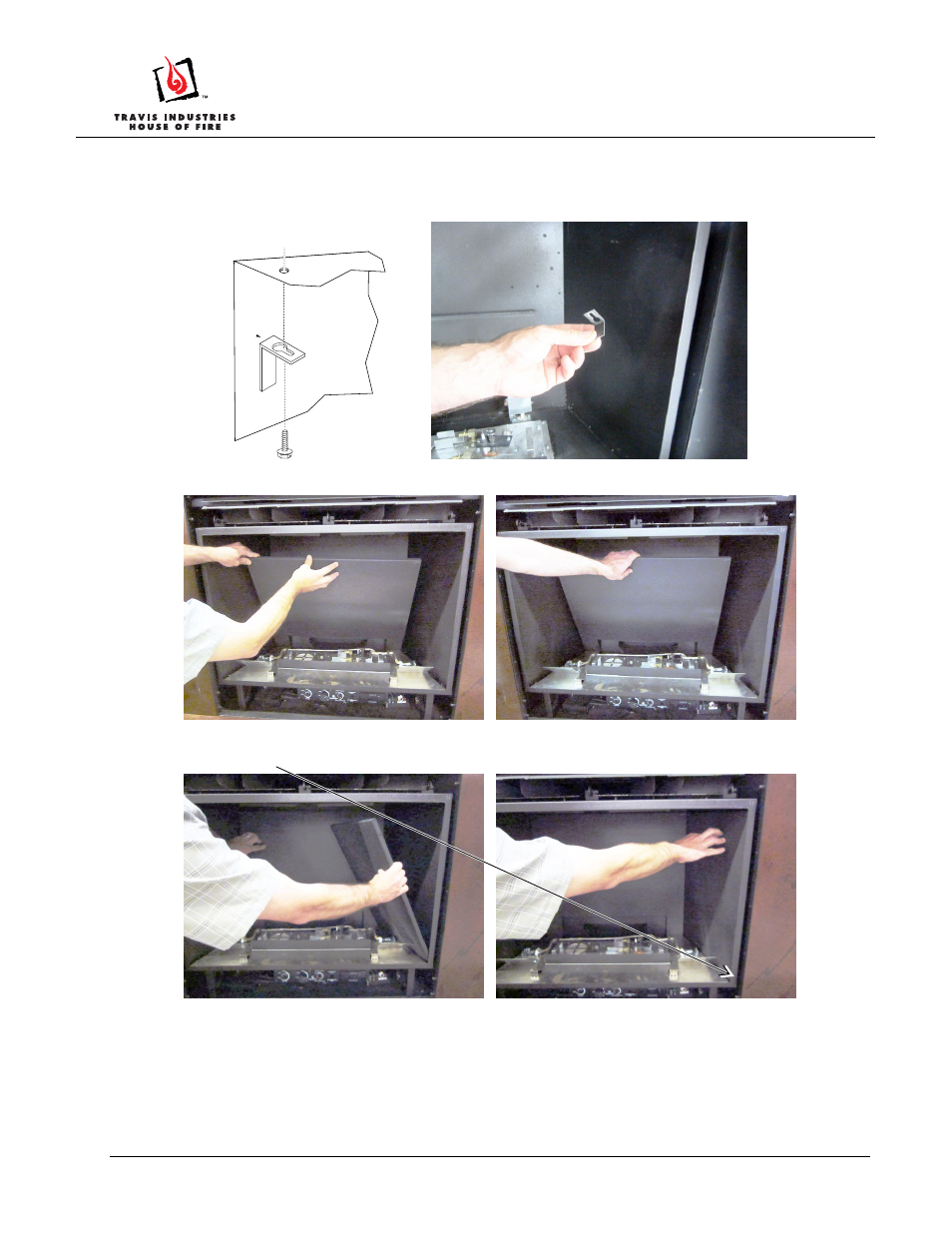 TM
TRAVIS INDUSTRIES
HOUSE OF FIRE