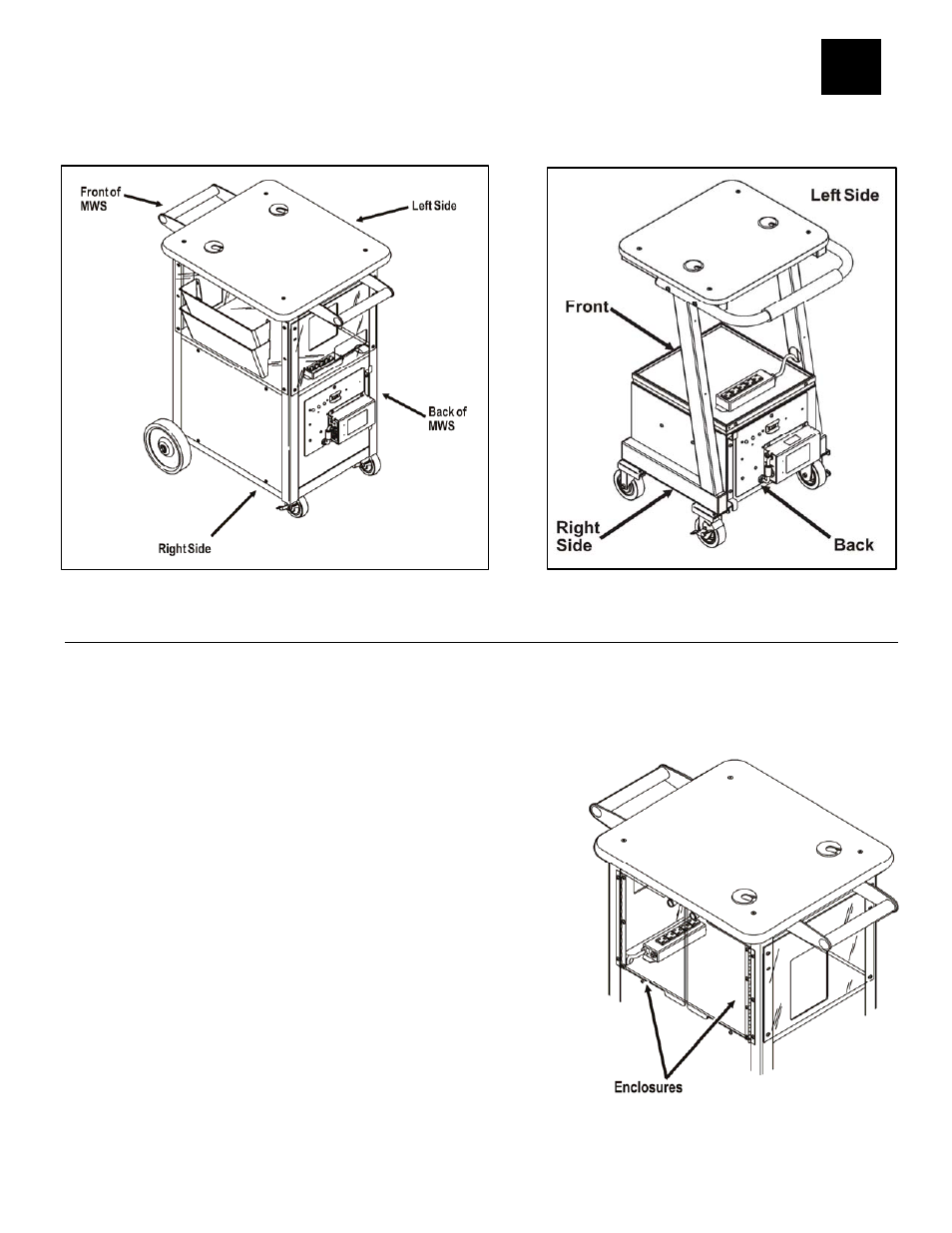 Front of MWS

Left Side

Back of MWS

Right Side

Left Side

Front

Right Side

Back

Enclosures