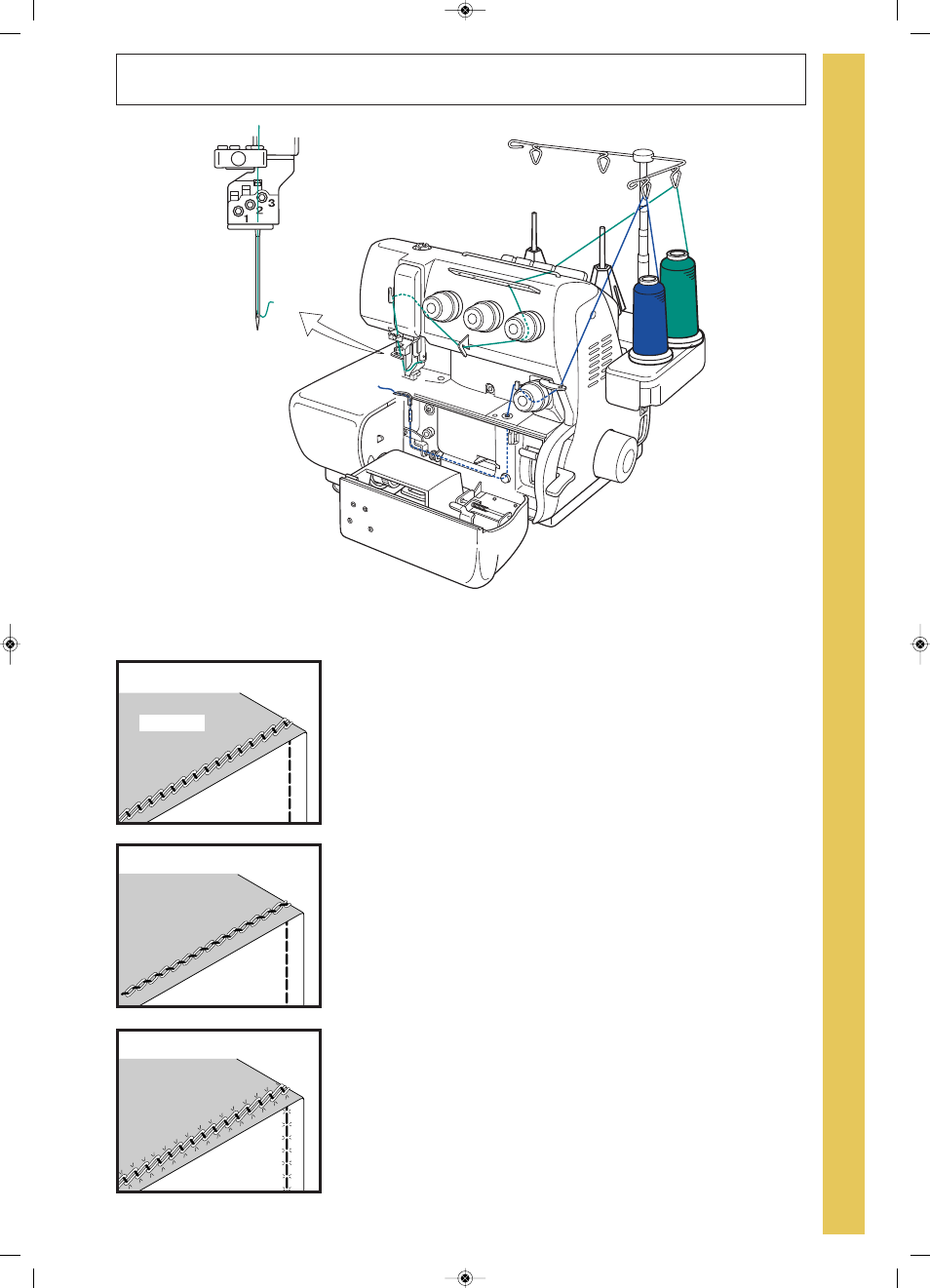 1
2
3