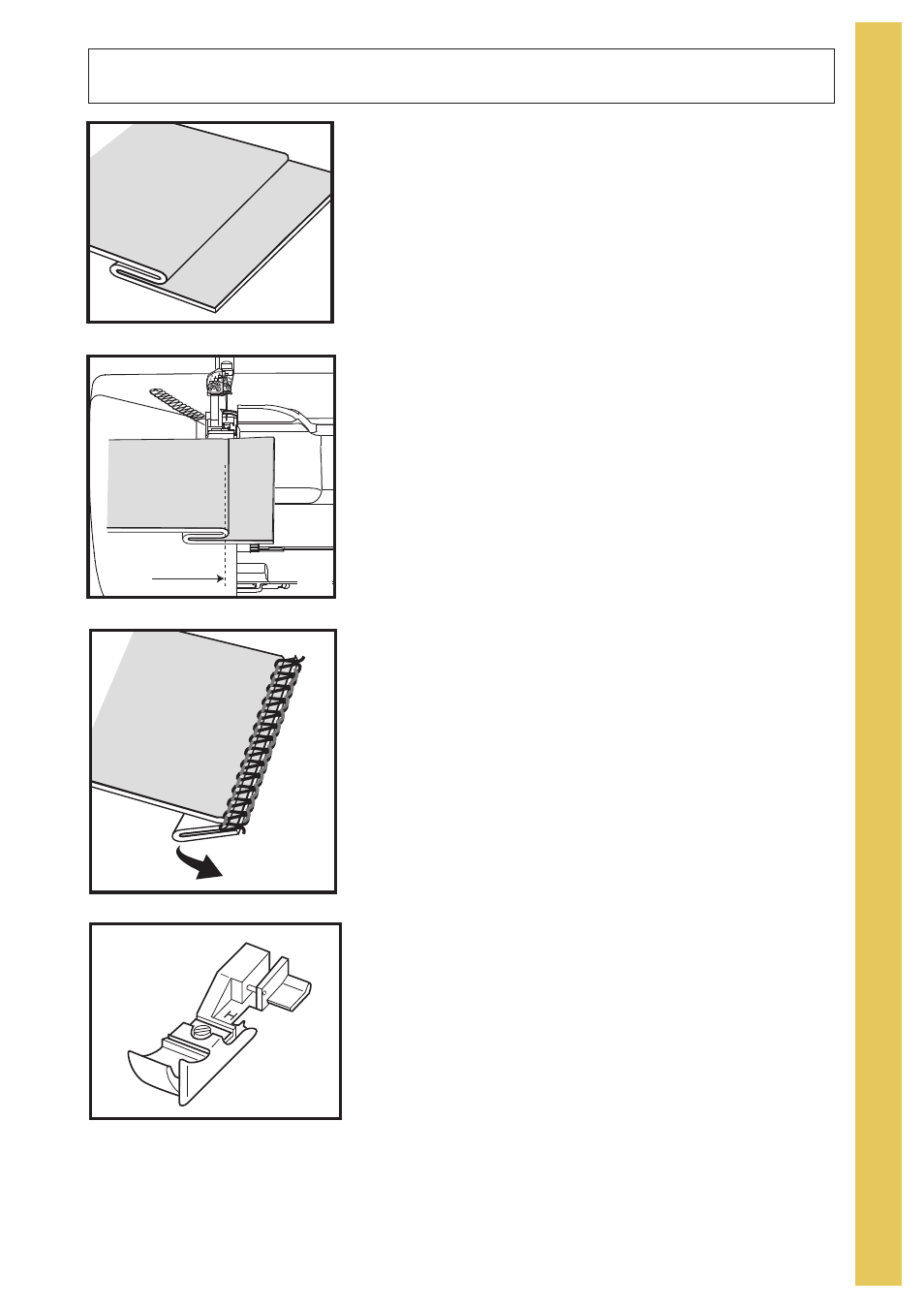 H