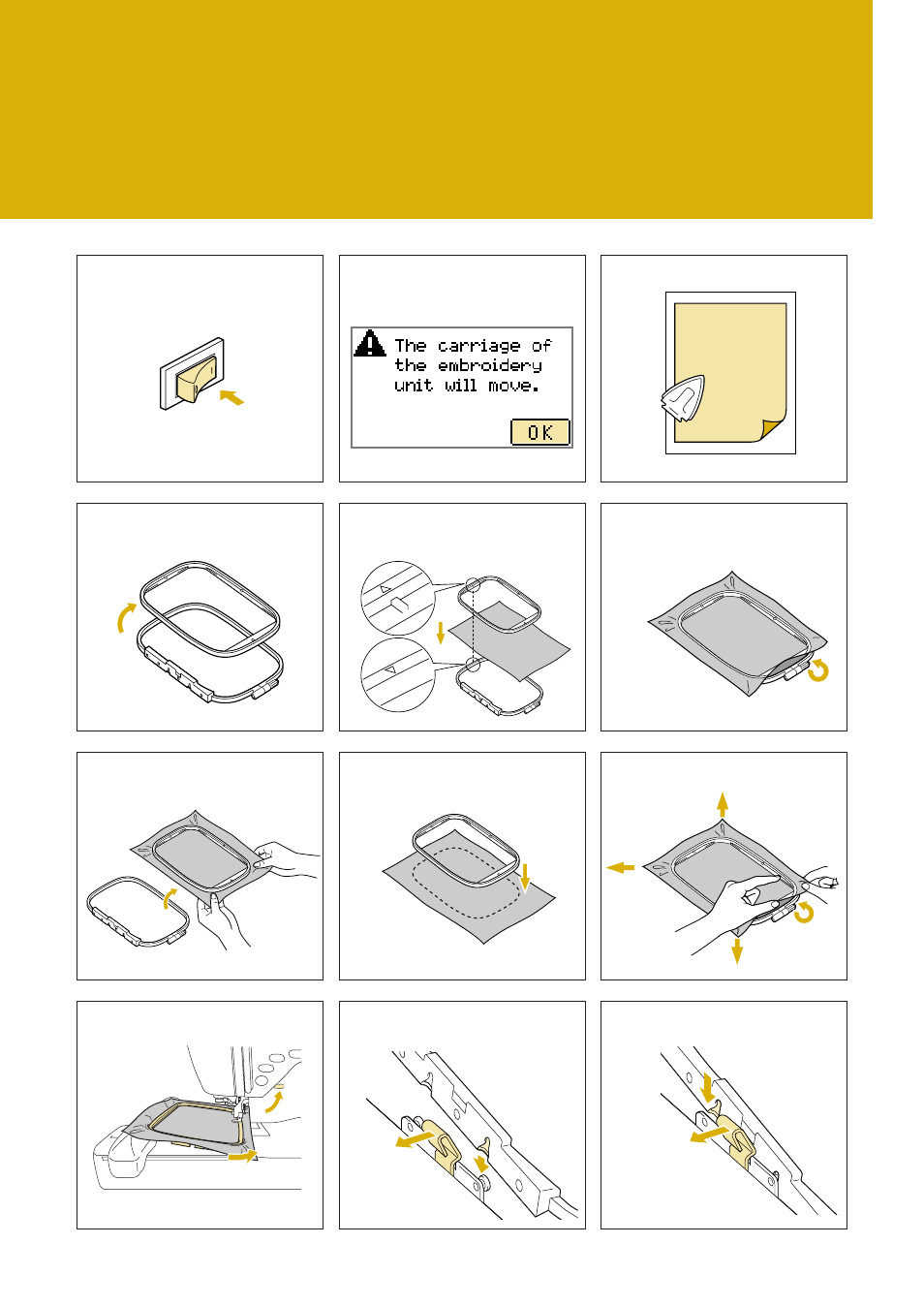 The carriage of the embroidery unit will move.

OK