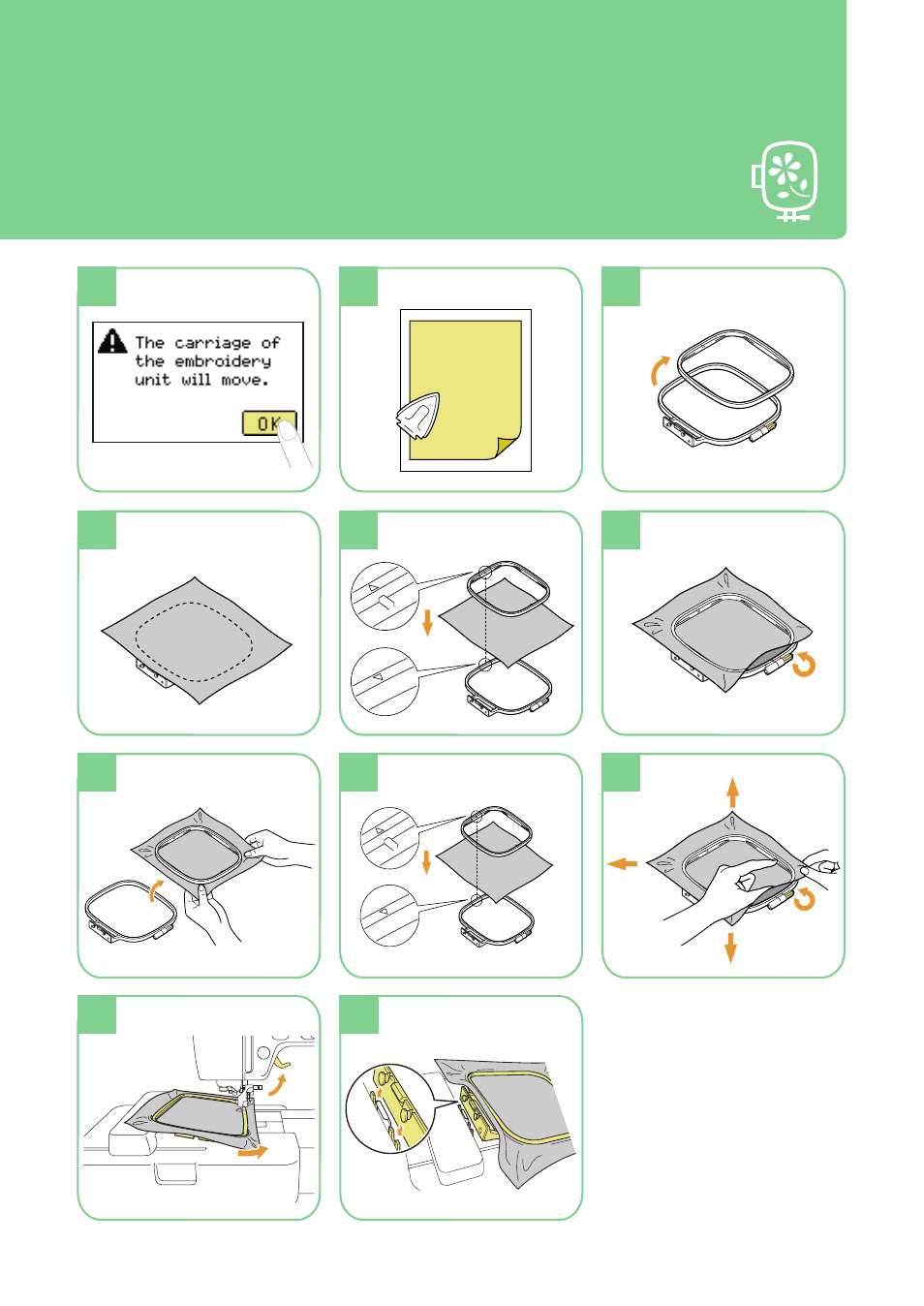 The carriage of the embroidery unit will move.

OK