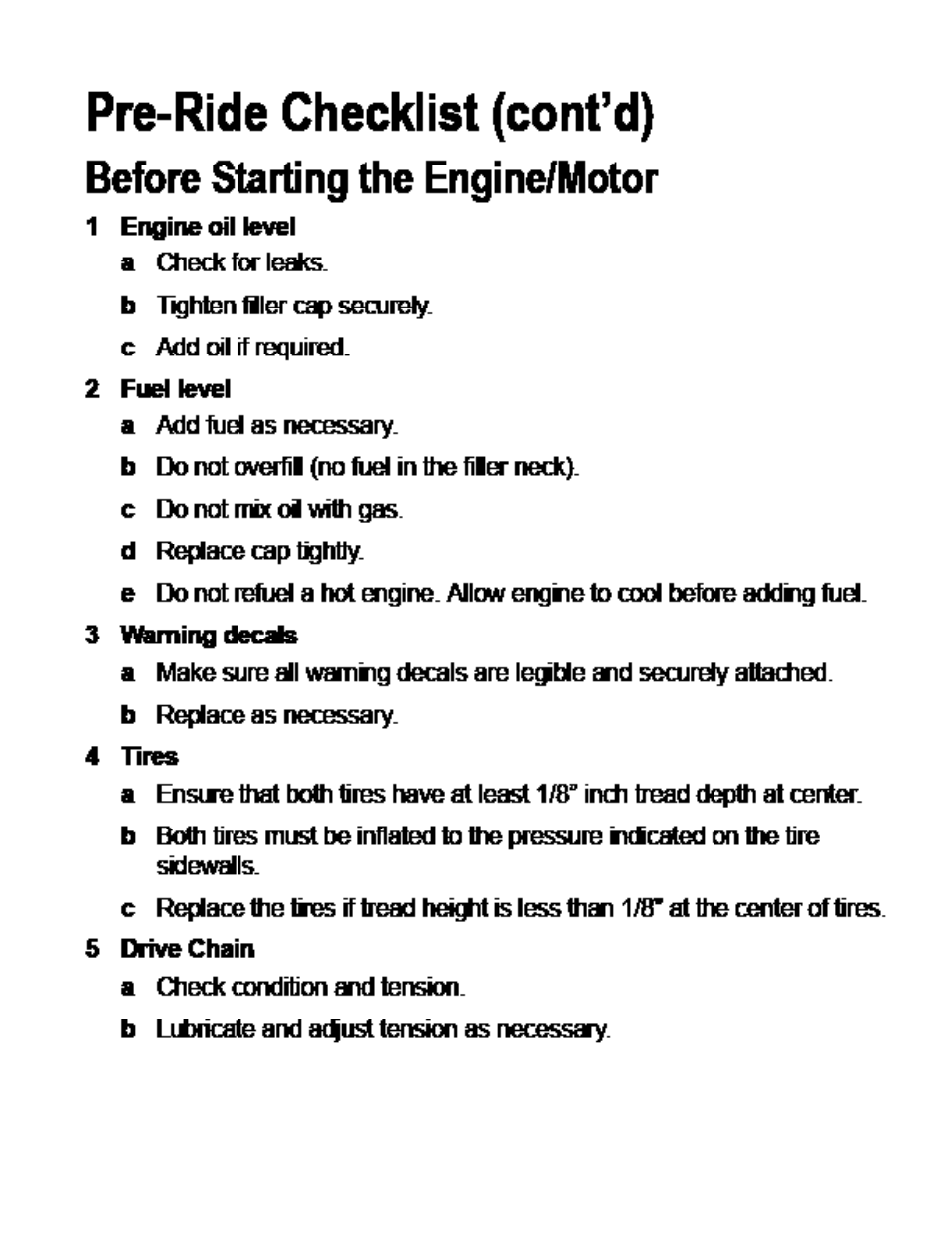 Pre-Ride Checklist (cont'd)

Before Starting the Engine/Motor

1 Engine oil level

a Check for leaks.

b Tighten filler cap securely.

c Add oil if required.

2 Fuel level

a Add fuel as necessary.

b Do not overfill (no fuel in the filler neck).

c Do not mix oil with gas.

d Replace cap tightly.

e Do not refuel a hot engine. Allow engine to cool before adding fuel.

3 Warning decals

a Make sure all warning decals are legible and securely attached.

b Replace as necessary.

4 Tires

a Ensure that both tires have at least 1/8" inch tread depth at center.

b Both tires must be inflated to the pressure indicated on the tire sidewalls.

c Replace the tires if tread height is less than 1/8" at the center of tires.

5 Drive Chain

a Check condition and tension.

b Lubricate and adjust tension as necessary.