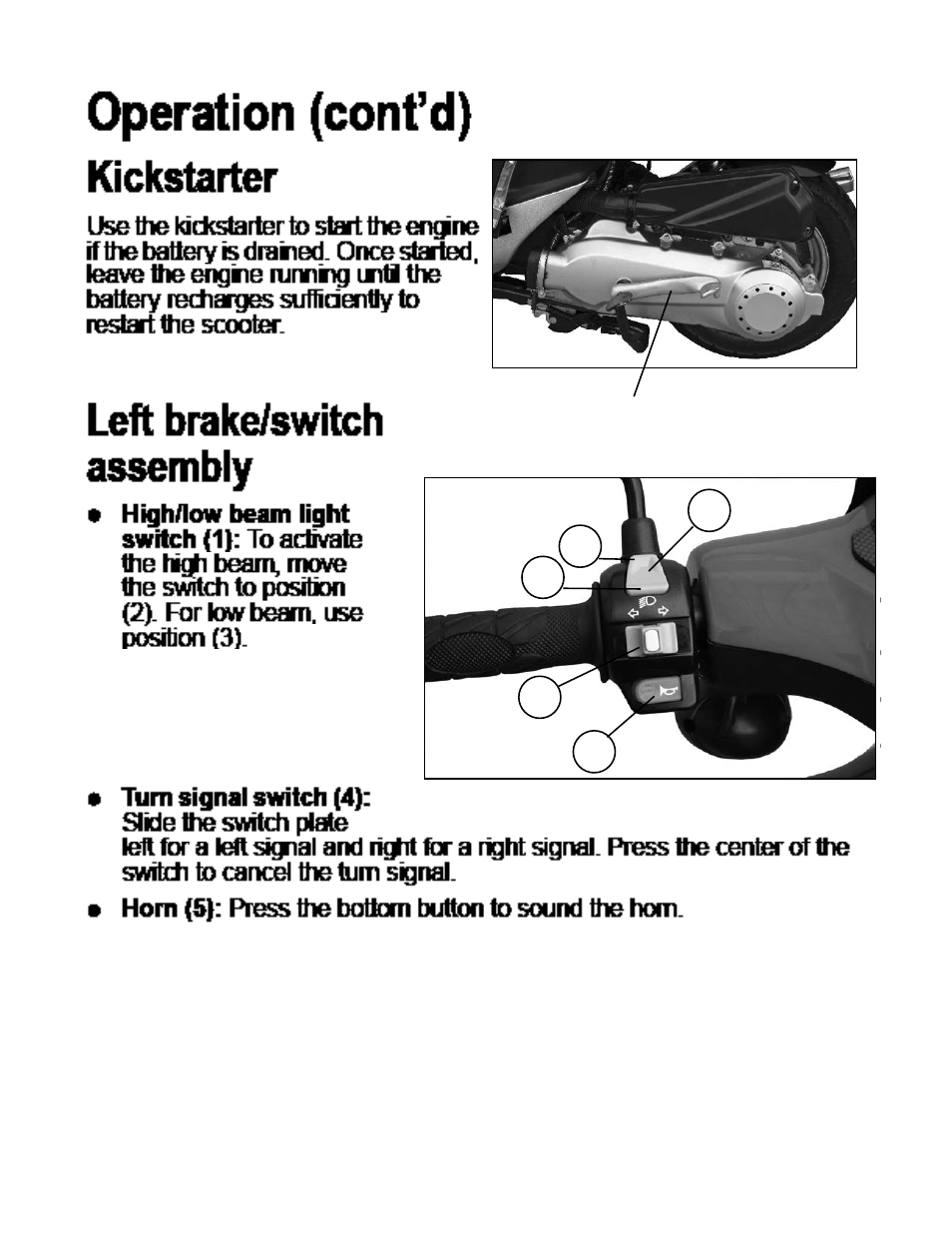 Operation (cont'd)

Kickstarter

Use the kickstarter to start the engine if the battery is drained. Once started, leave the engine running until the battery recharges sufficiently to restart the scooter.

Left brake/switch assembly

● High/low beam light switch (1): To activate the high beam, move the switch to position (2). For low beam, use position (3).

● Turn signal switch (4): Slide the switch plate left for a left signal and right for a right signal. Press the center of the switch to cancel the turn signal.

● Horn (5): Press the bottom button to sound the horn.