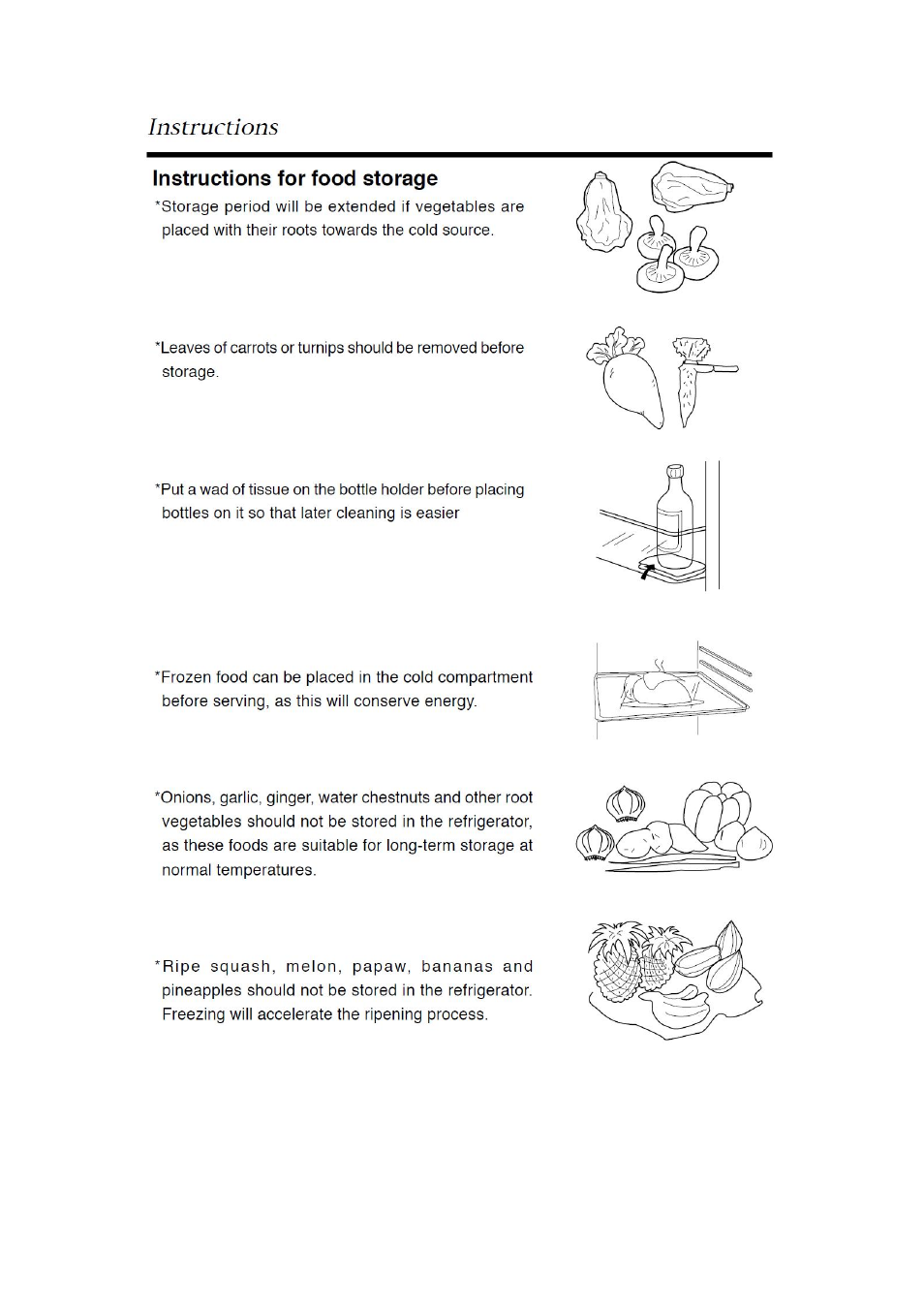 Instructions

Instructions for food storage

*Storage period will be extended if vegetables are placed with their roots towards the cold source.

*Leaves of carrots or turnips should be removed before storage.

*Put a wad of tissue on the bottle holder before placing bottles on it so that later cleaning is easier

*Frozen food can be placed in the cold compartment before serving, as this will conserve energy.

*Onions, garlic, ginger, water chestnuts and other root vegetables should not be stored in the refrigerator, as these foods are suitable for long-term storage at normal temperatures.

*Ripe squash, melon, papaw, bananas and pineapples should not be stored in the refrigerator. Freezing will accelerate the ripening process.