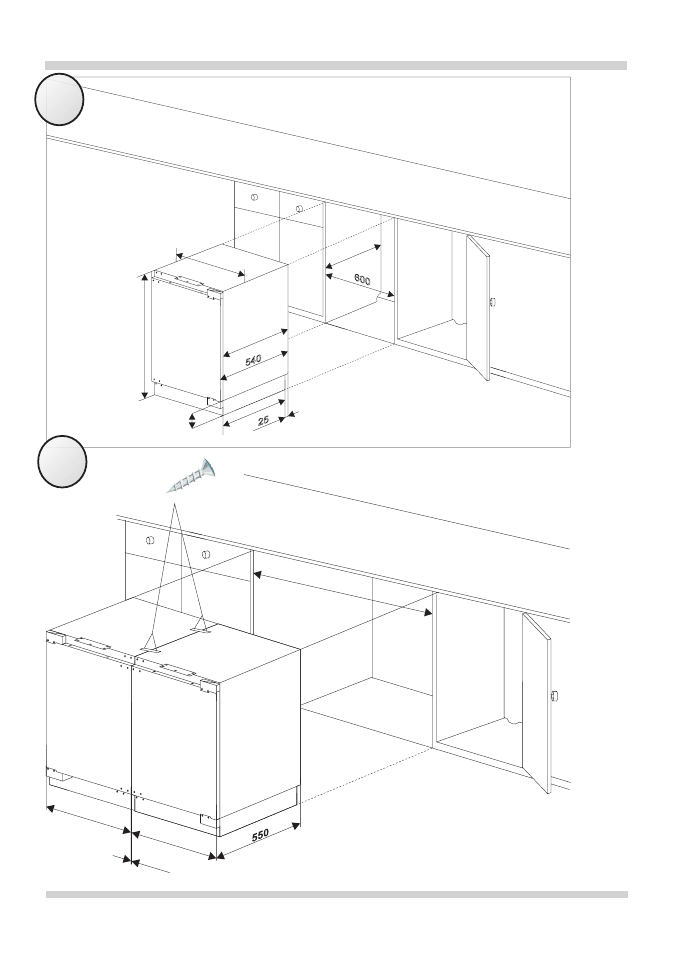 600

540

25

550