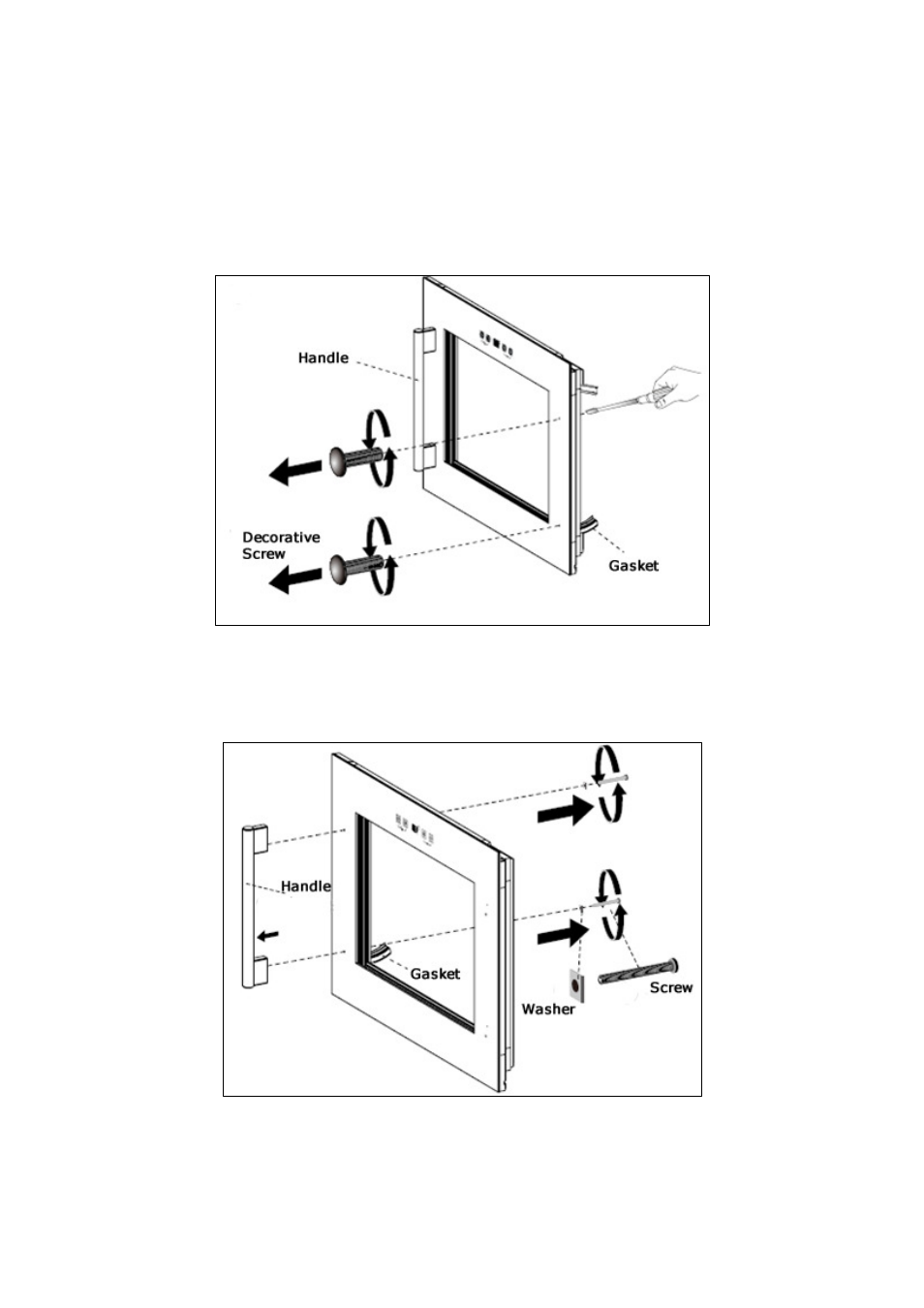 Handle

Decorative Screw

Gasket

Handle

Gasket

Washer

Screw