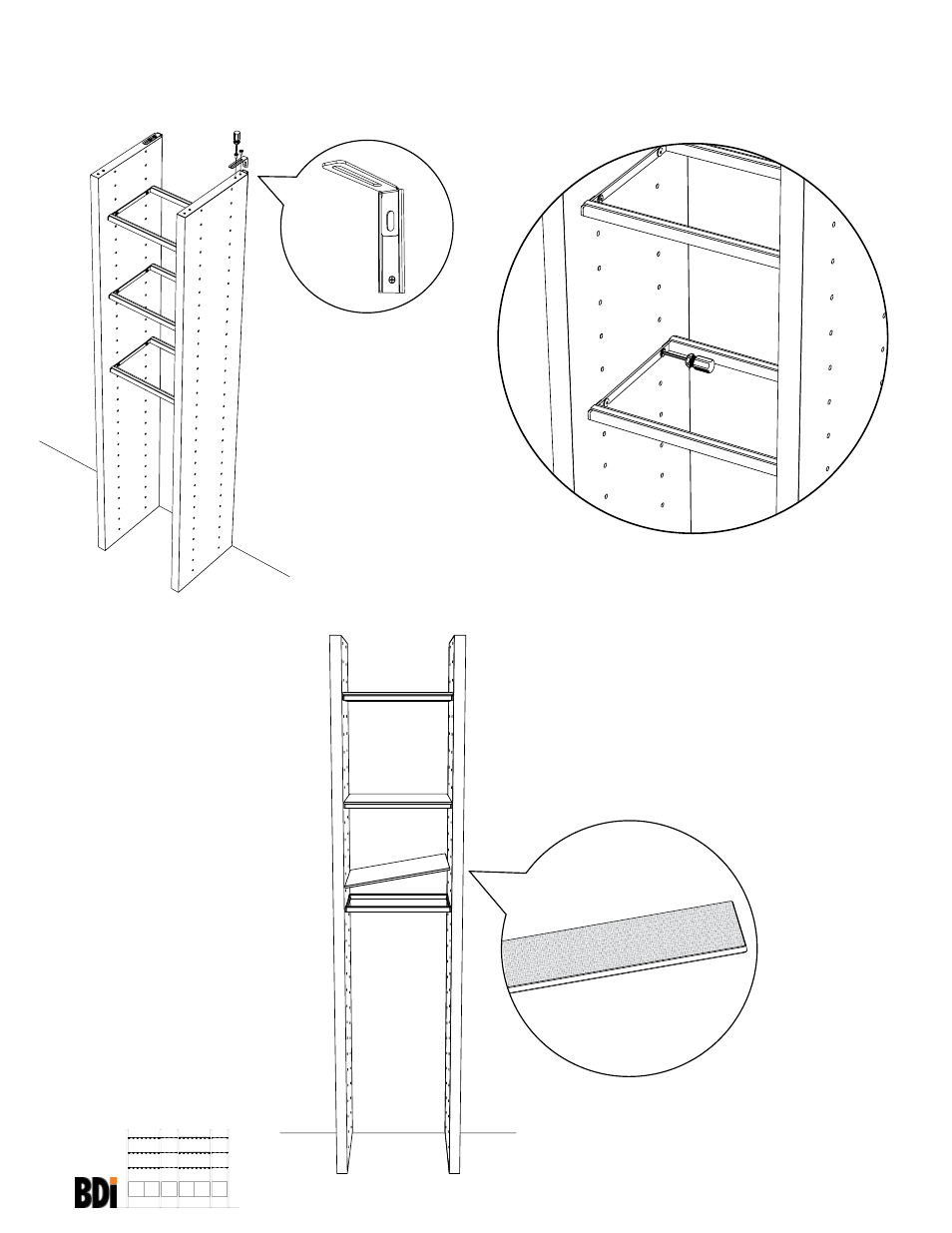 BDi