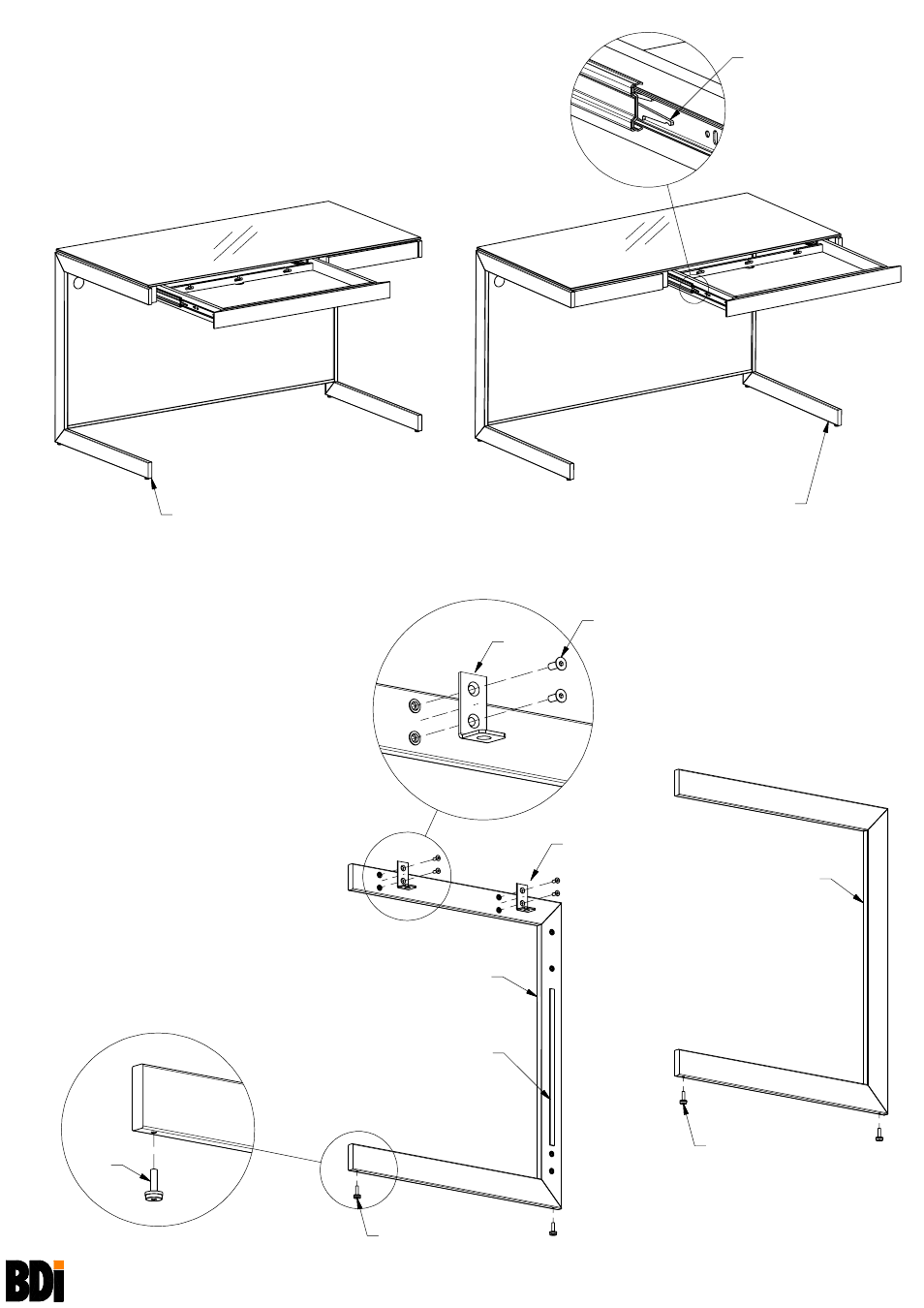 BDi