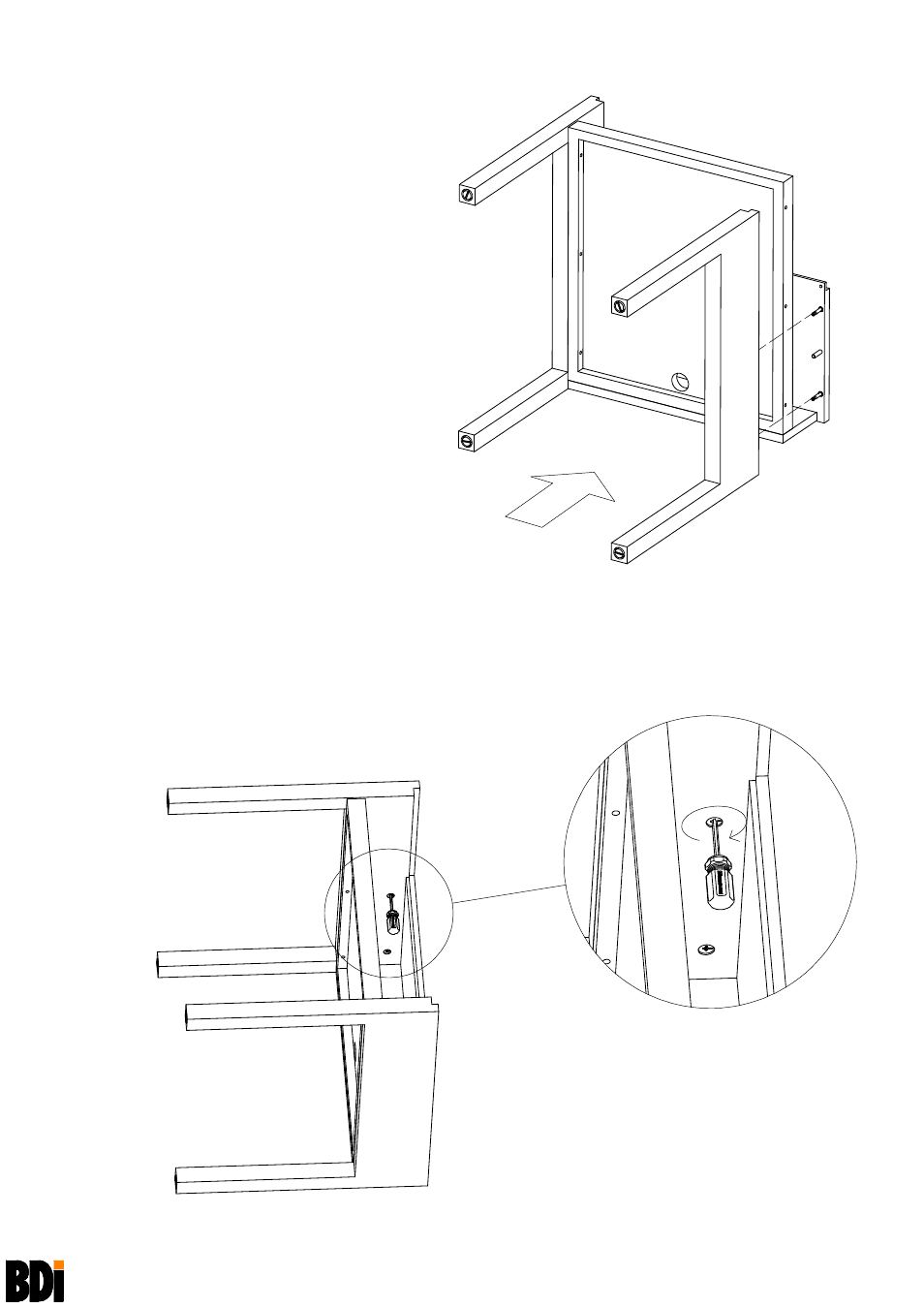 BDi