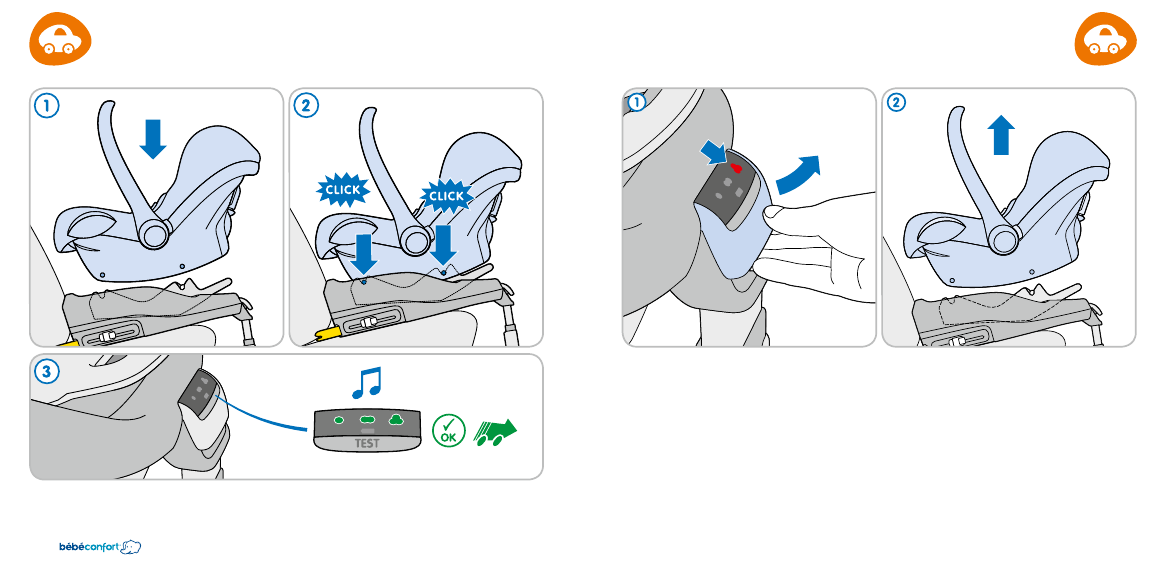 1

2

CLICK

CLICK

3

TEST

OK

bébéconfort

1

2