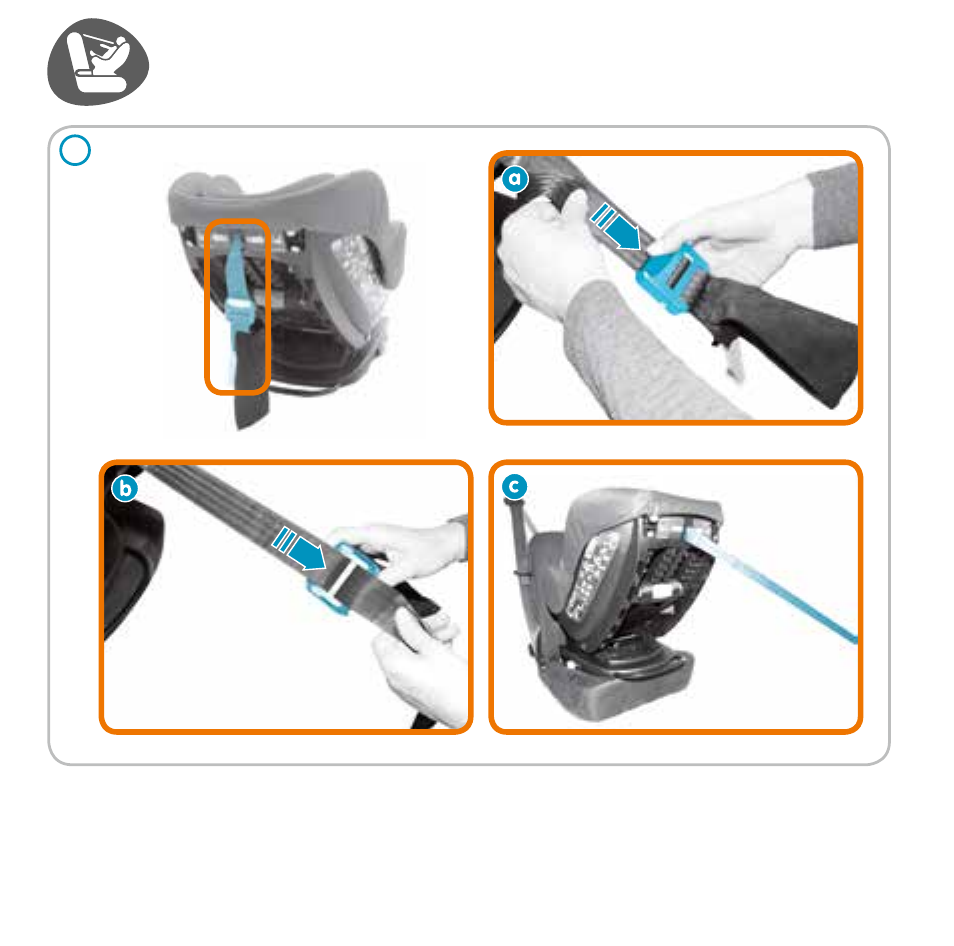 a

b

c