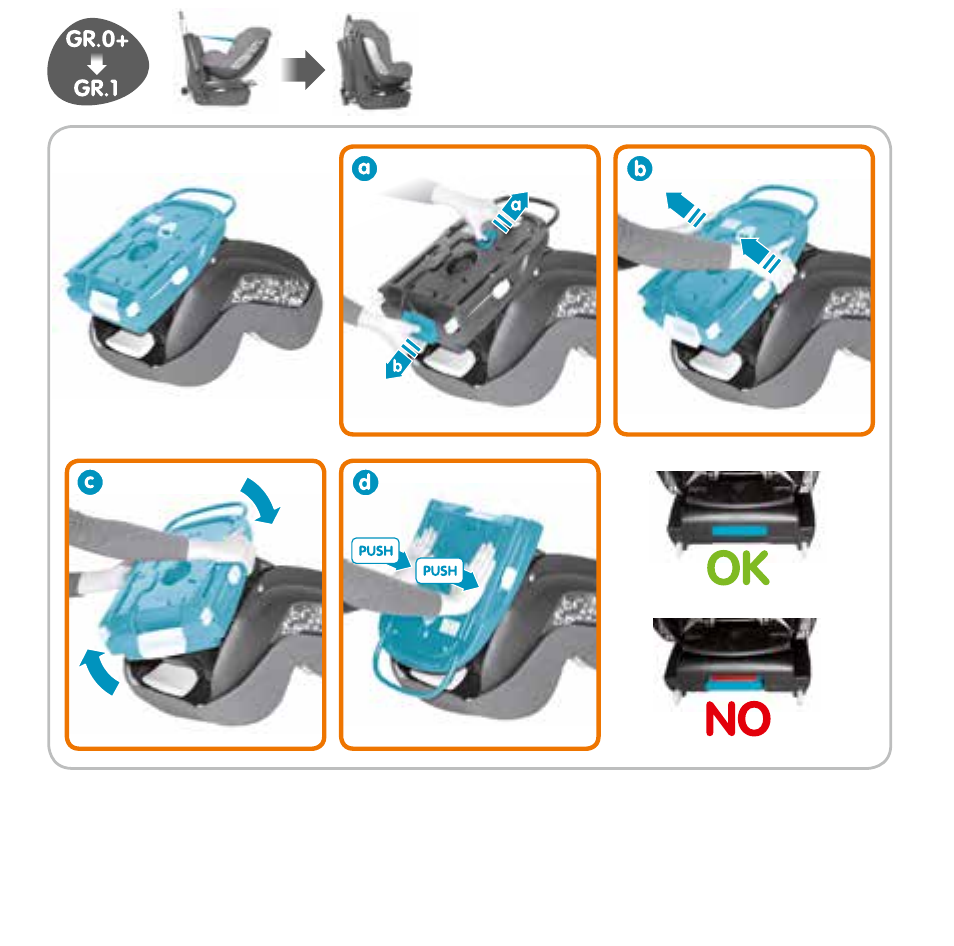 GR.0+
GR.1

a
a
b

b

c

d
PUSH
PUSH

OK

NO