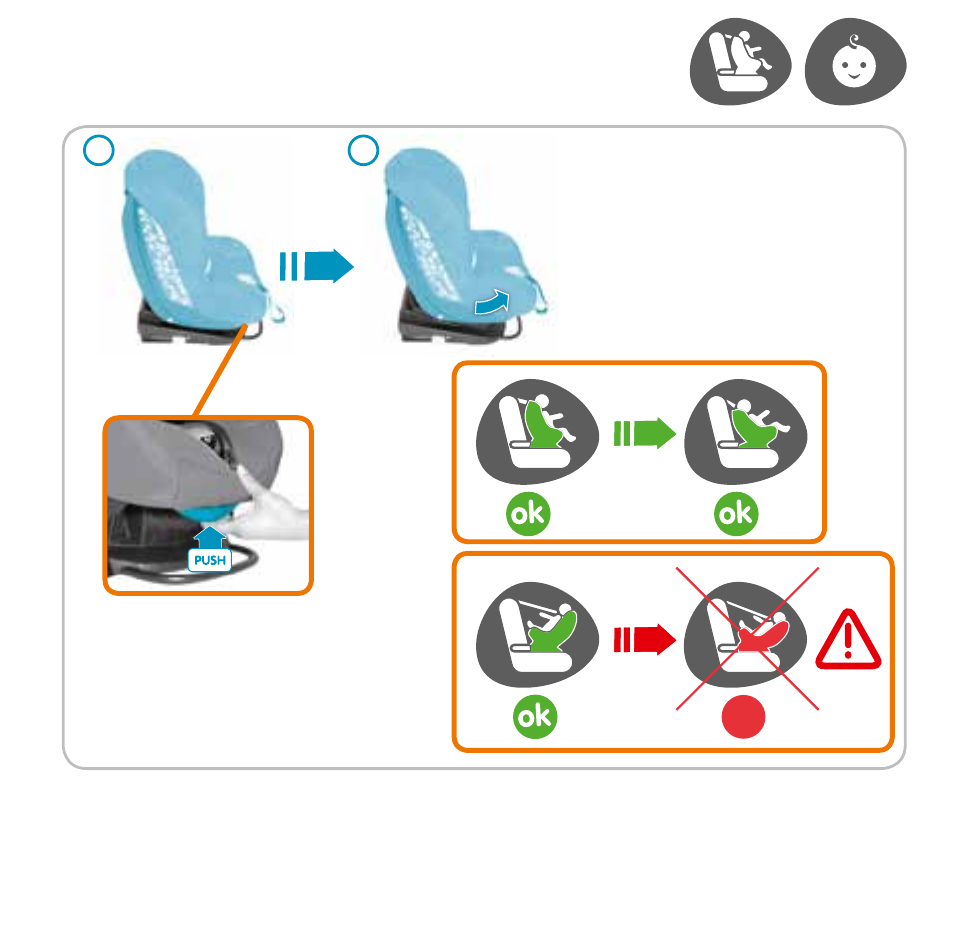 PUSH

ok

ok

ok