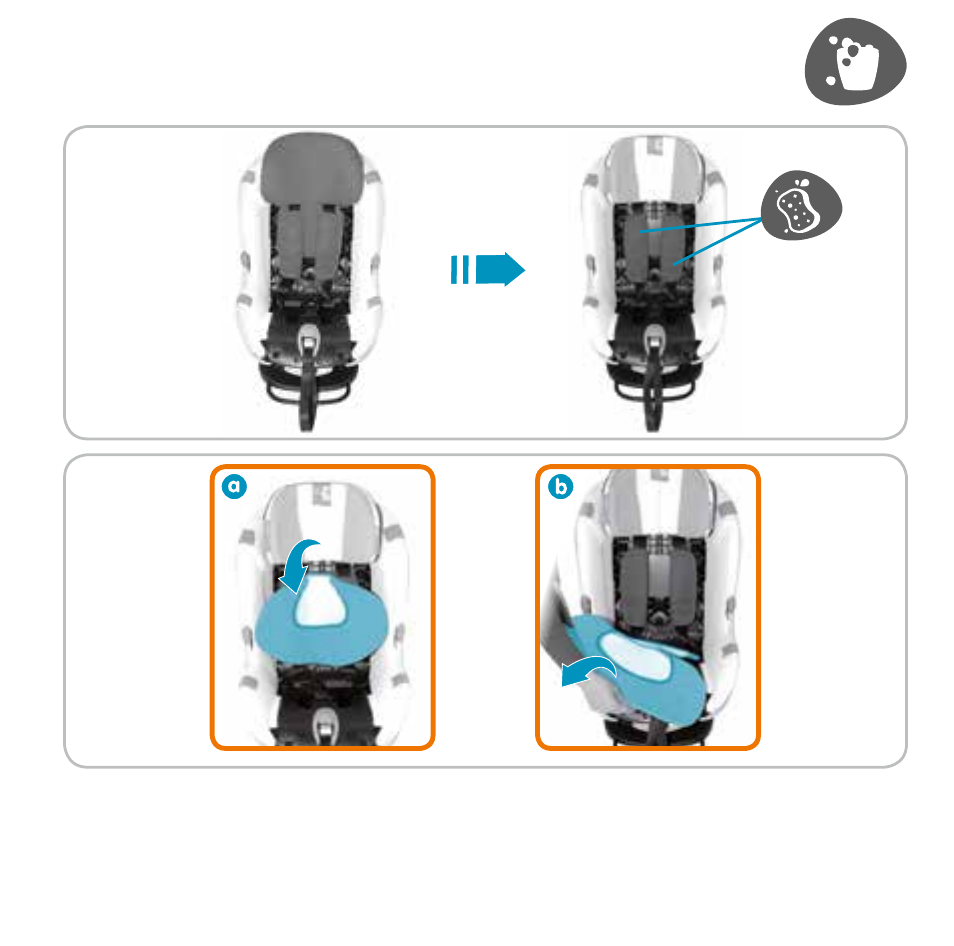 a

b