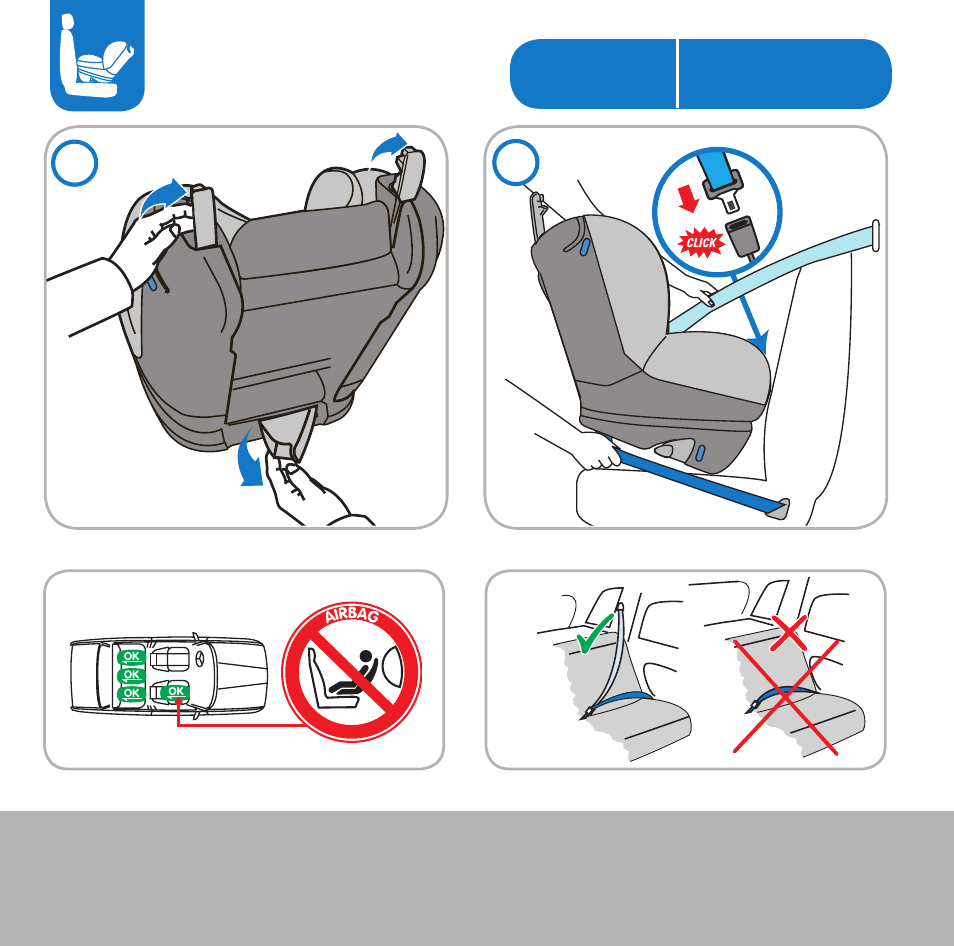 CLICK

OK
OK
OK
OK

AIRBAG