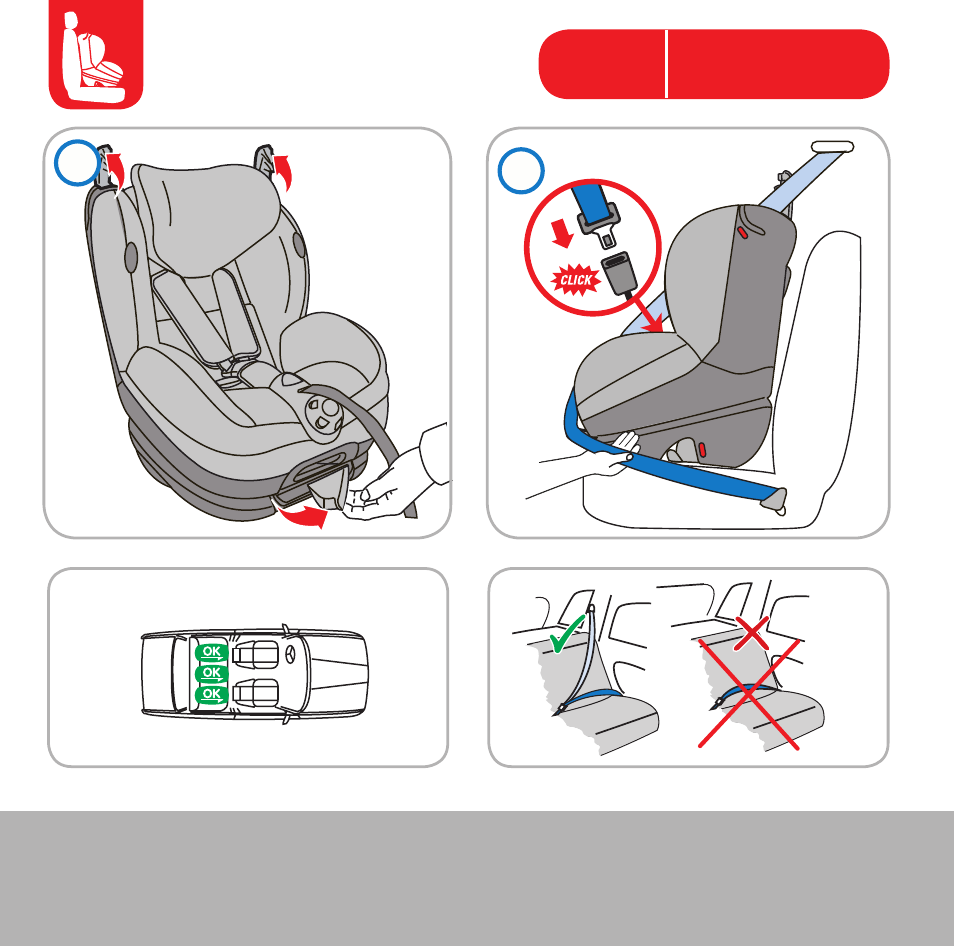 CLICK

OK
OK
OK