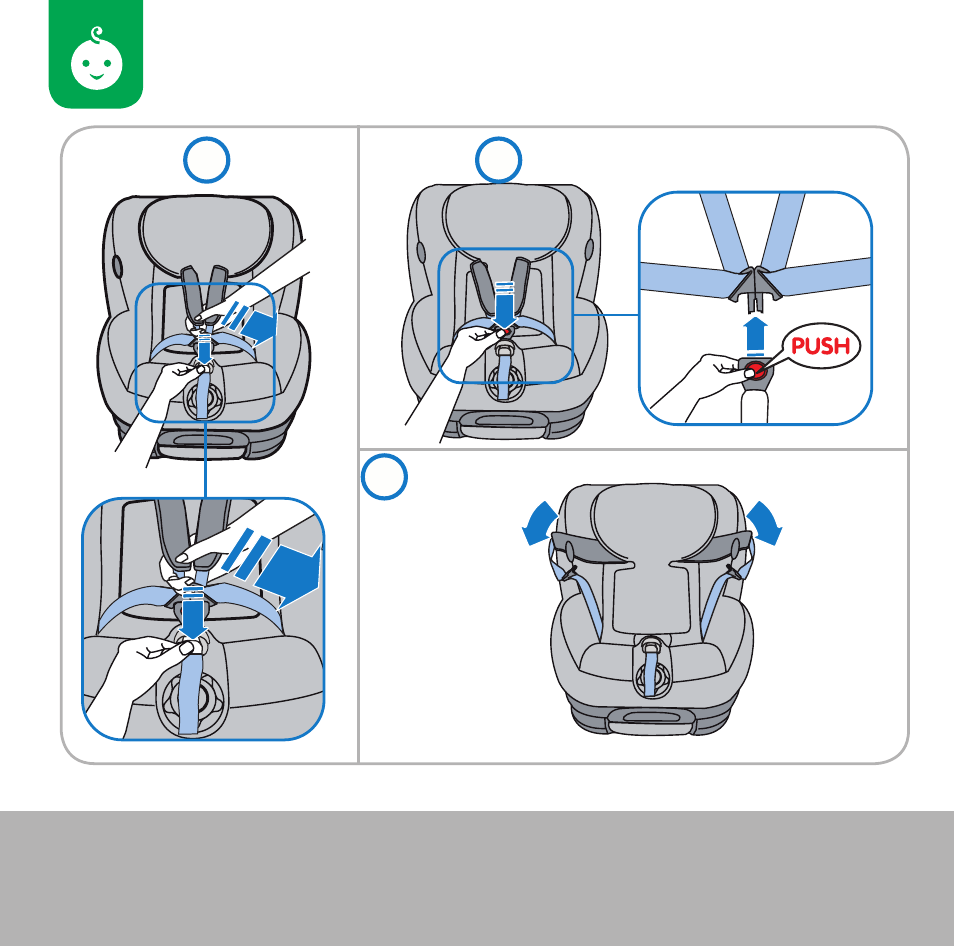 PUSH