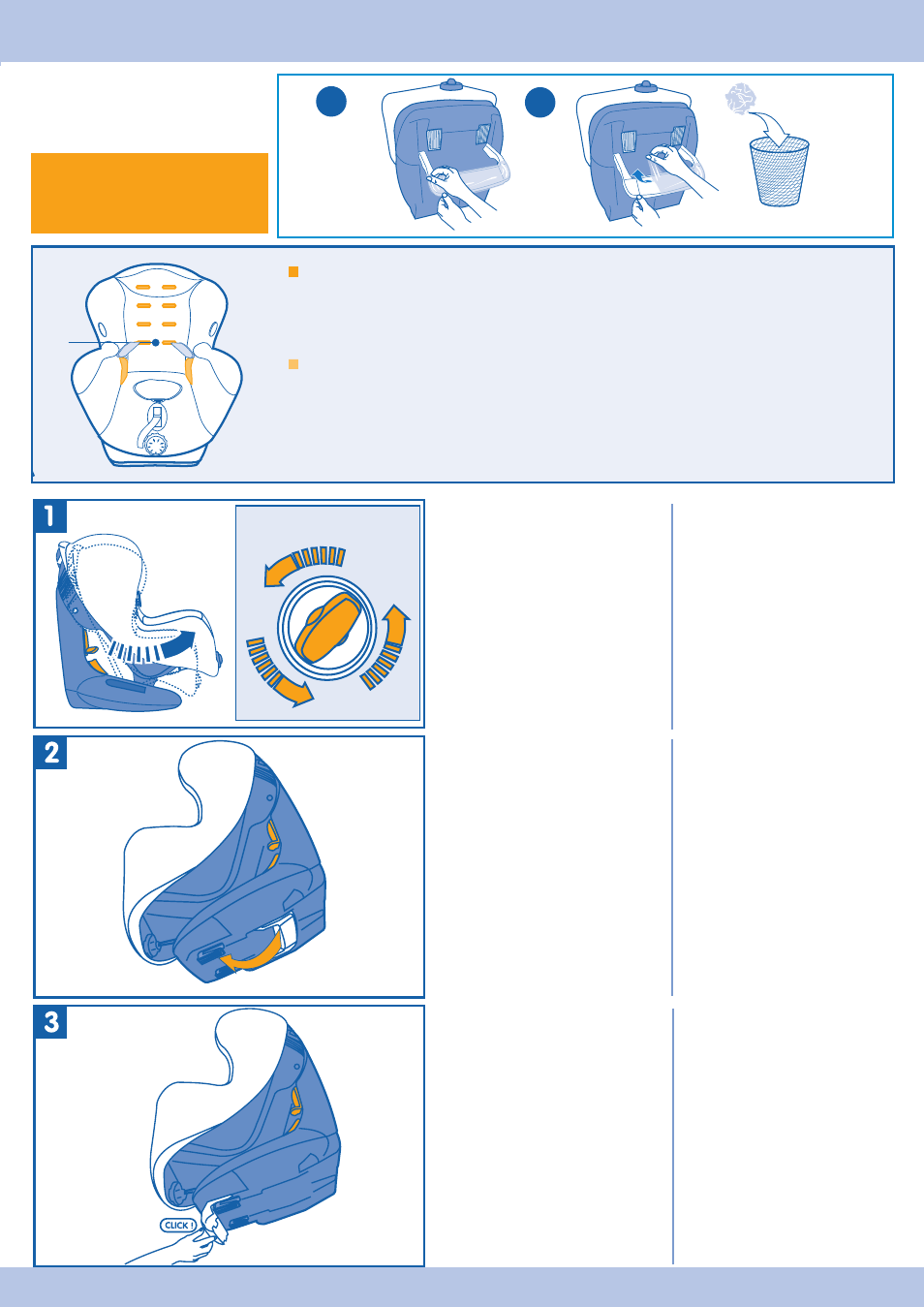 1

2

3

CLICK !