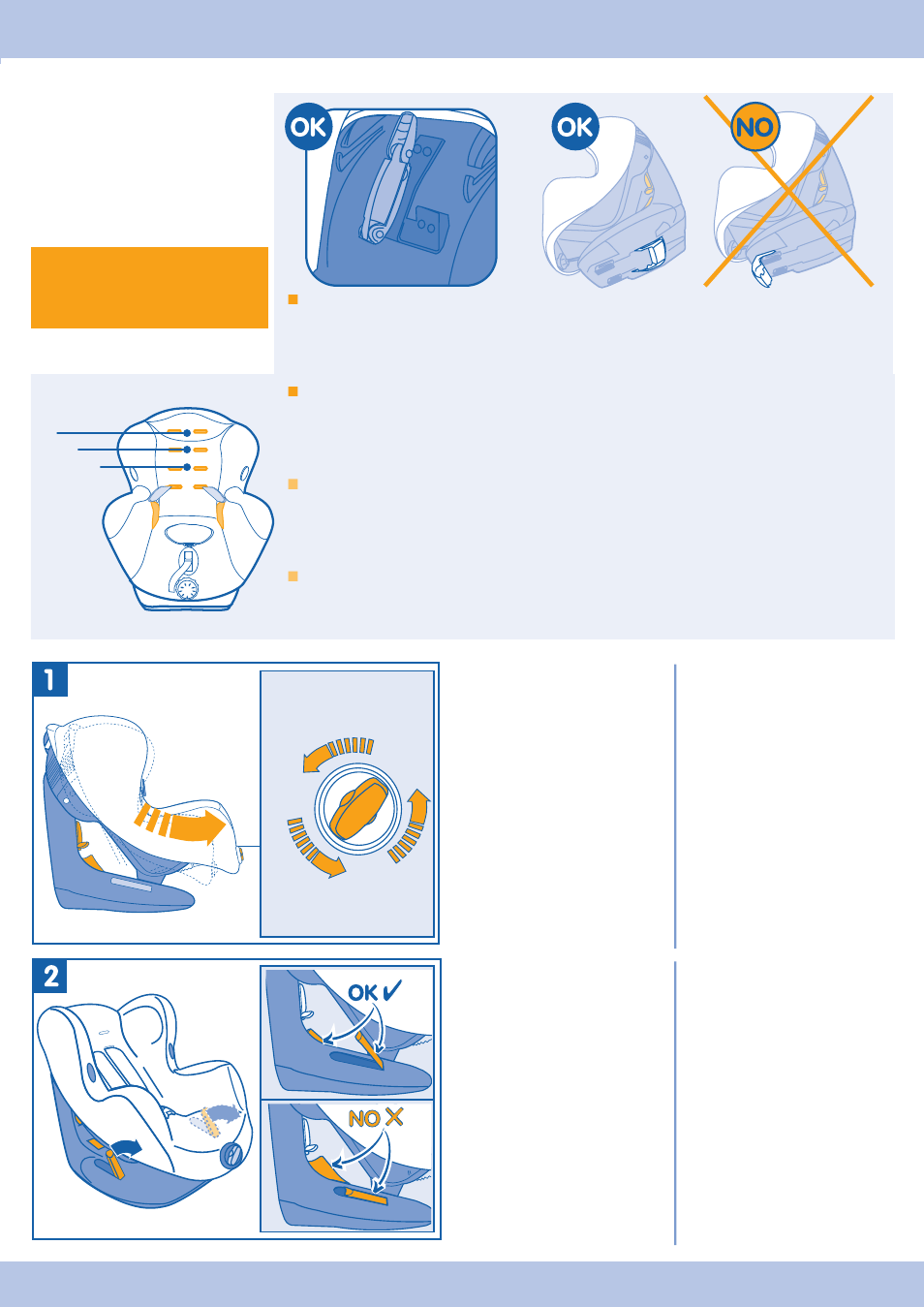 OK

OK

NO

1

2

OK ✓

NO ✗