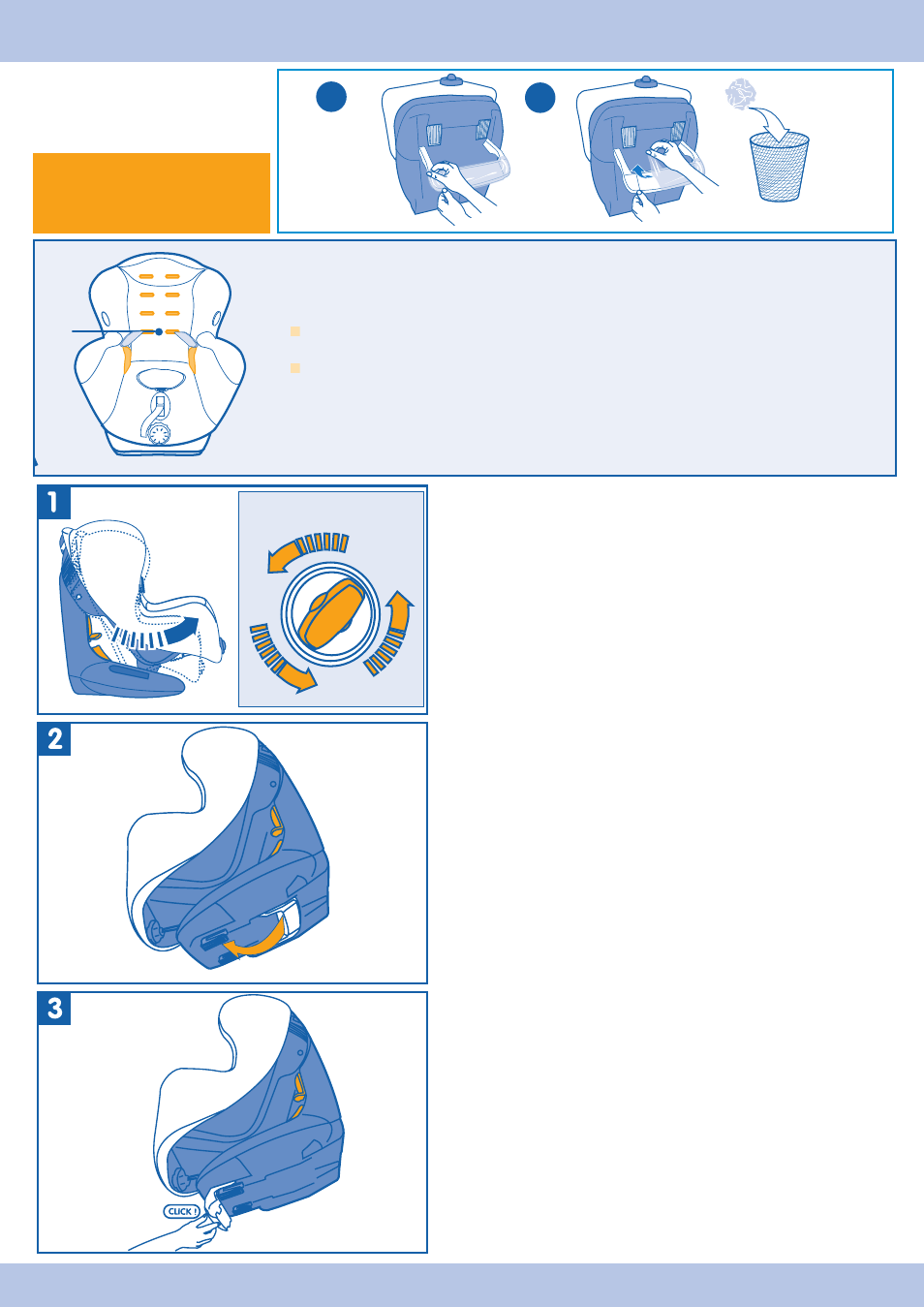 1

2

3

CLICK !