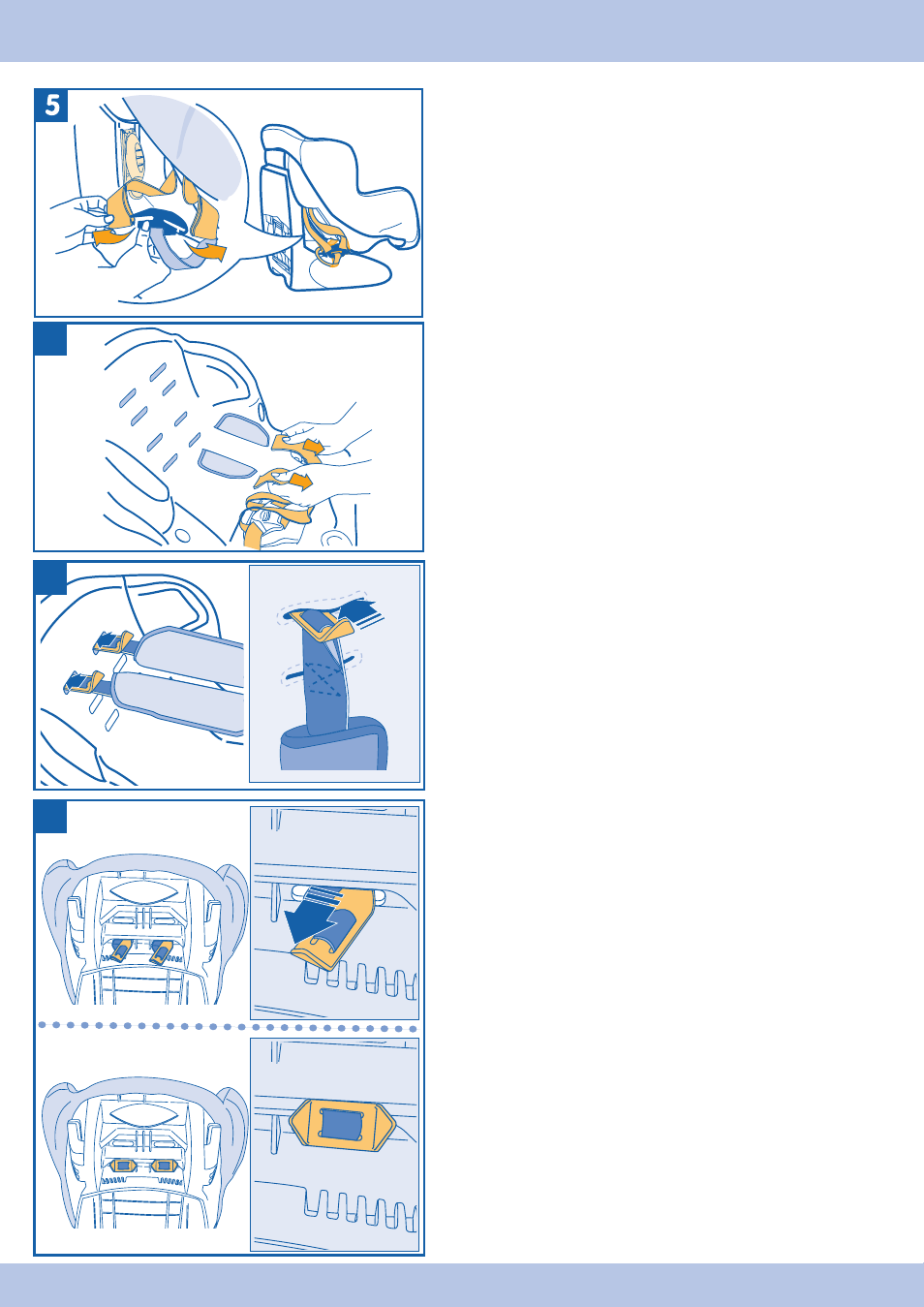 5