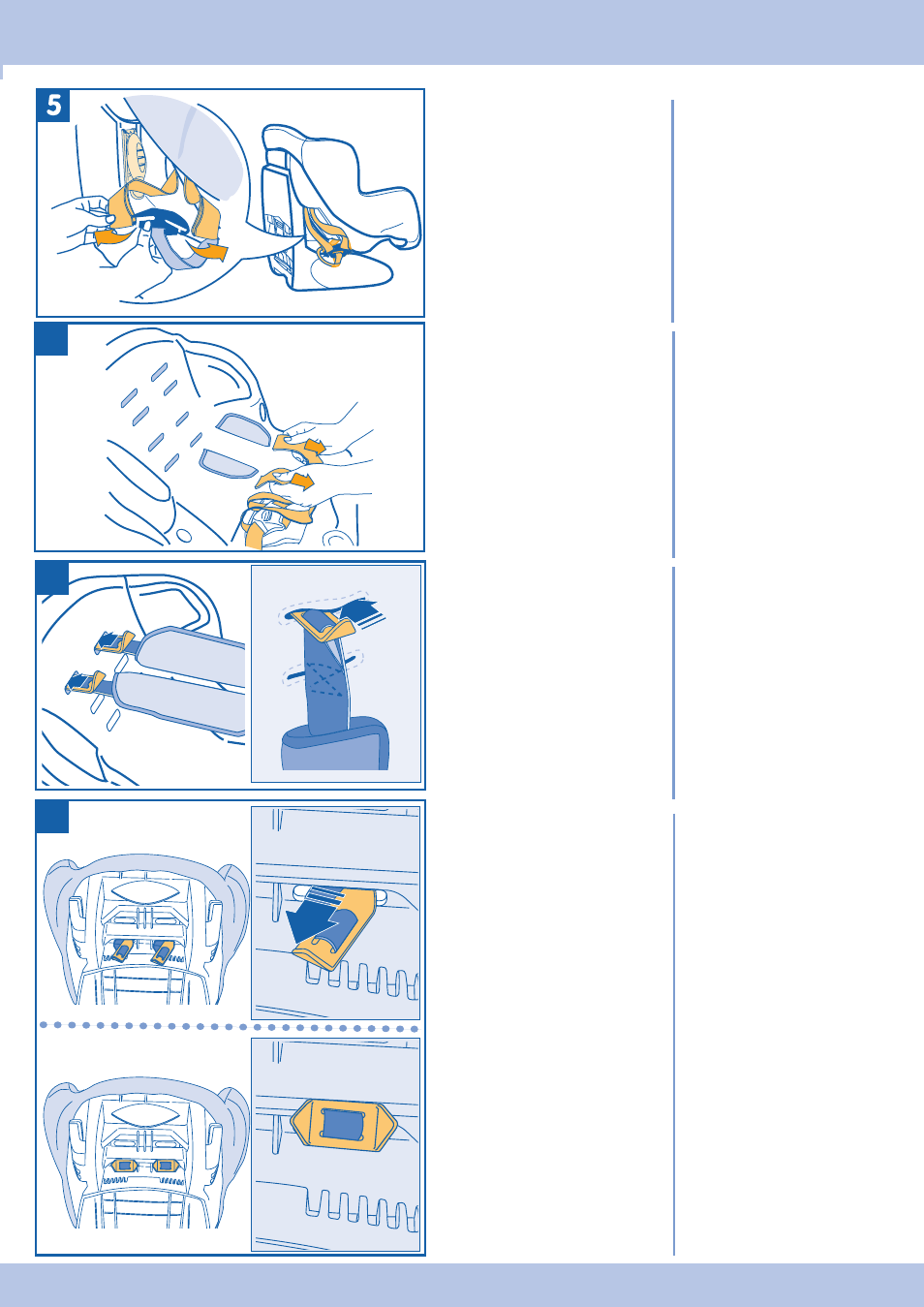 5