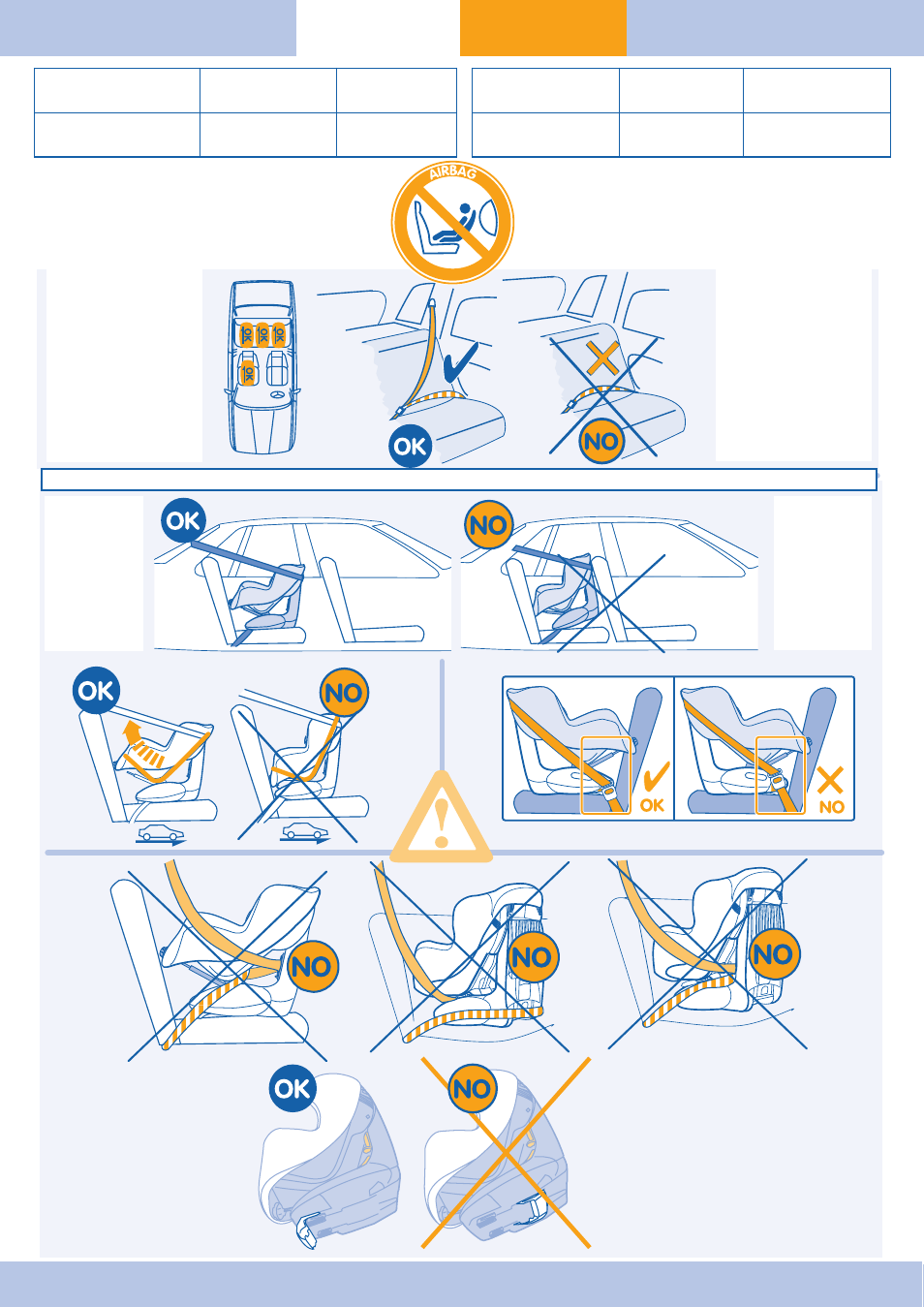 AIRBAG

OK OK OK
OK

OK

NO

OK

NO

OK

NO

OK

NO

NO

NO

NO

OK

NO