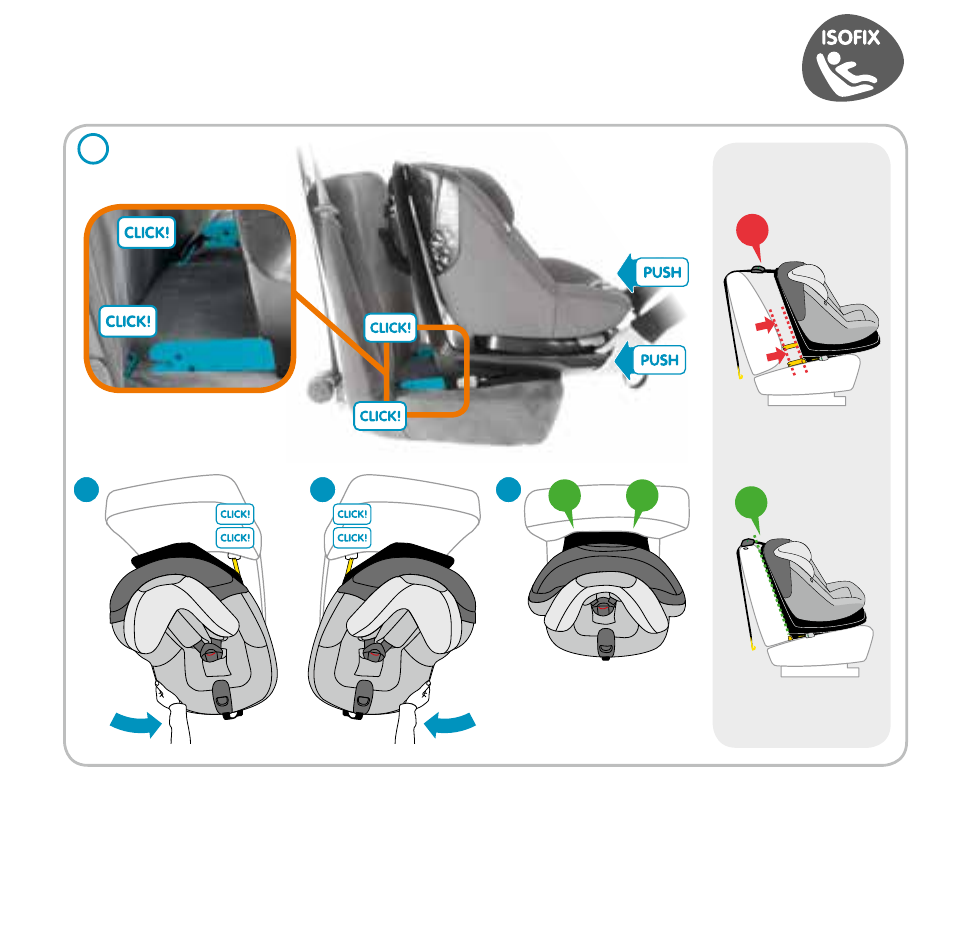 ISOFIX

CLICK!
CLICK!
CLICK!
CLICK!
PUSH
PUSH

CLICK!
CLICK!

CLICK!
CLICK!