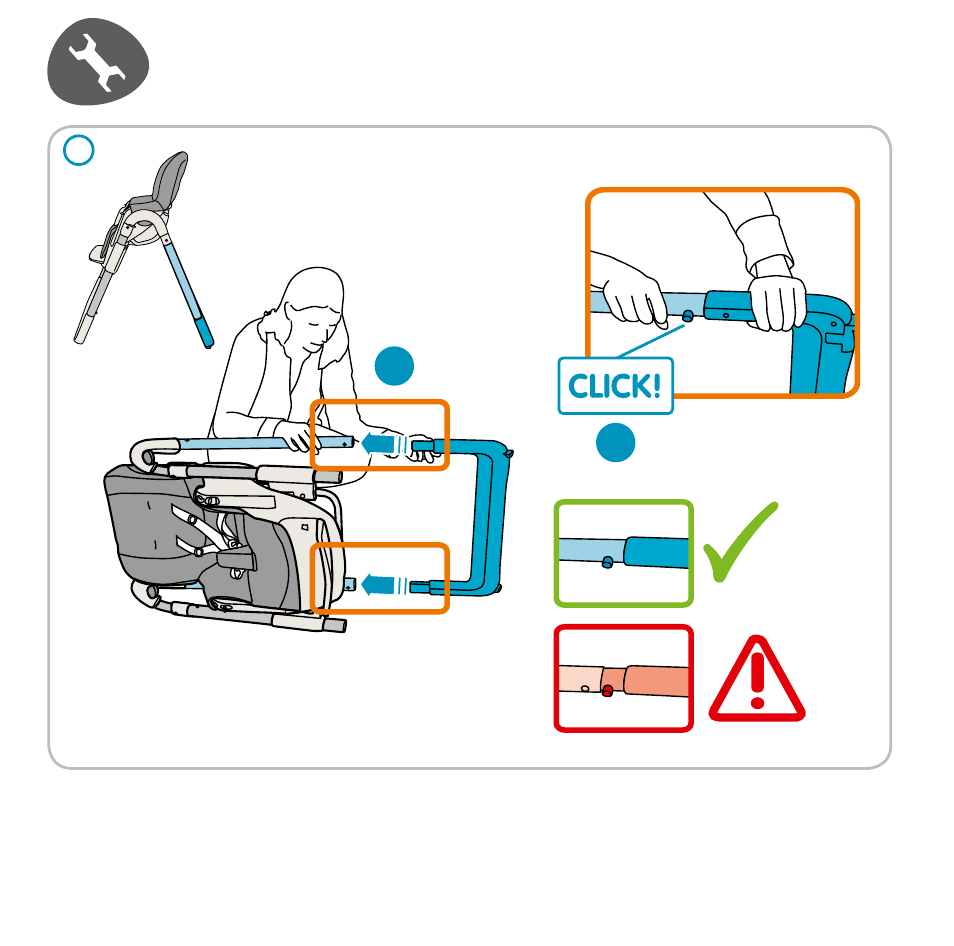 CLICK!