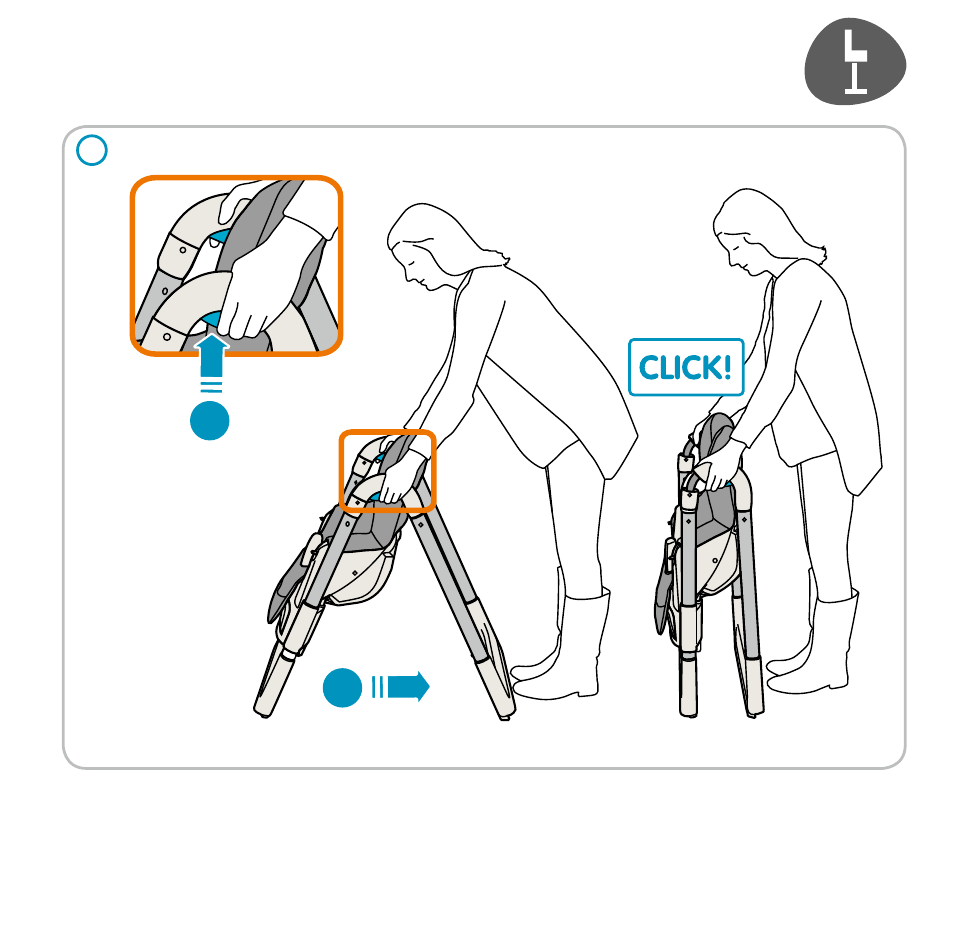 CLICK!