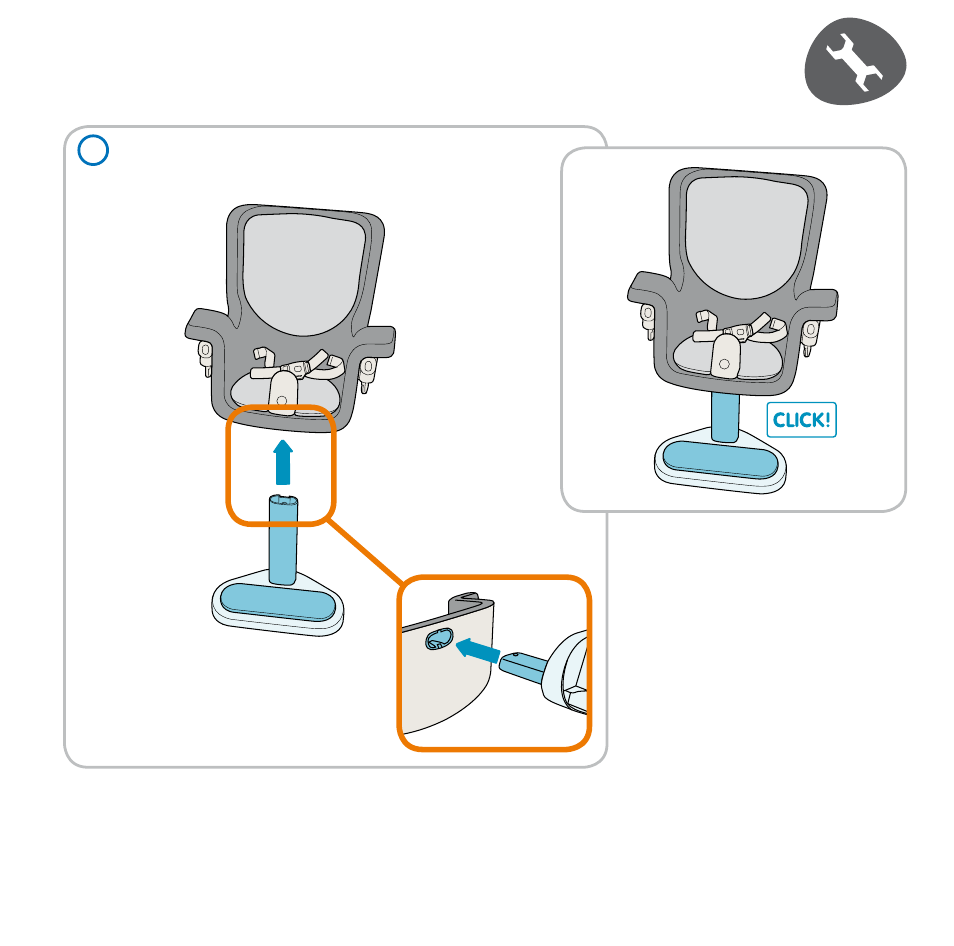 CLICK!