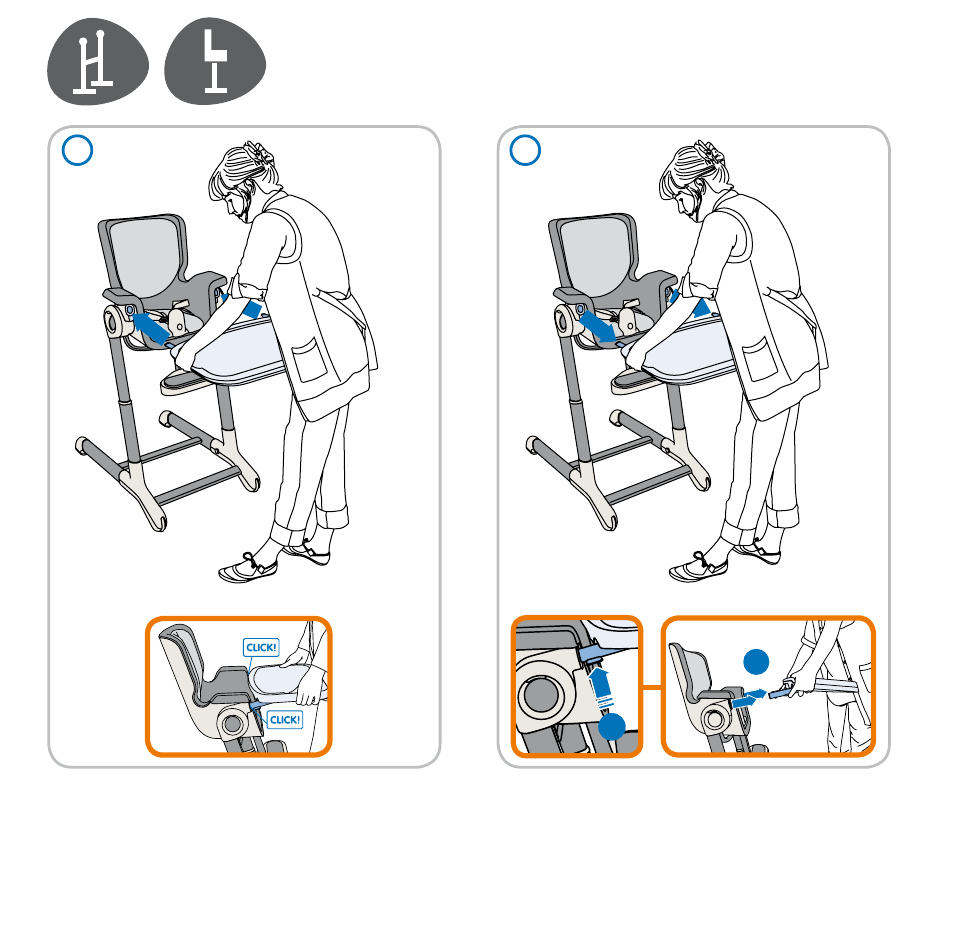 CLICK!
CLICK!