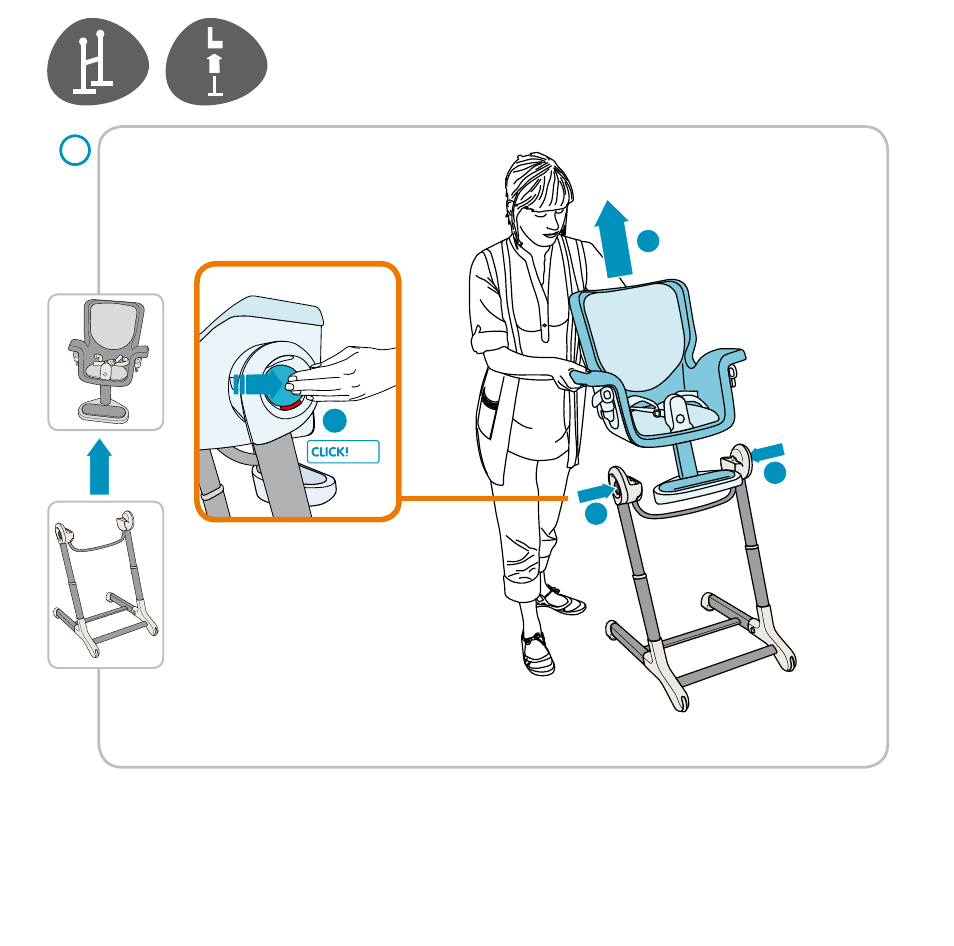 CLICK!