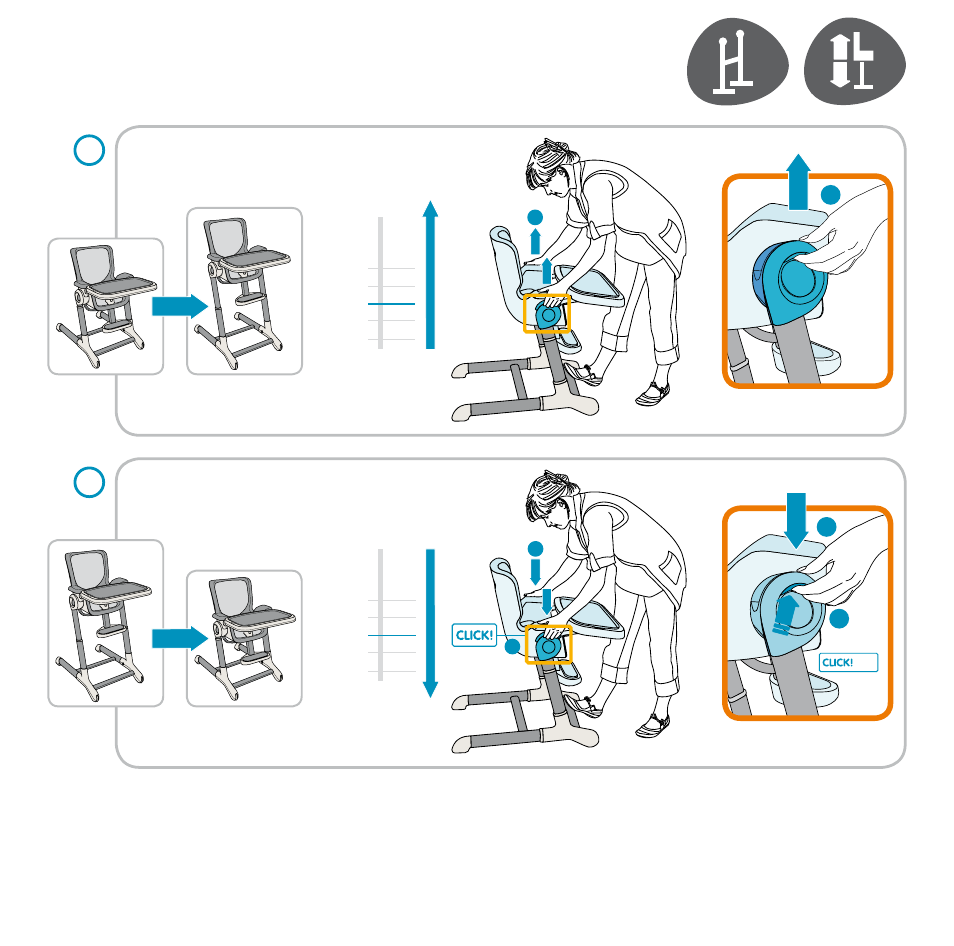 CLICK!

CLICK!