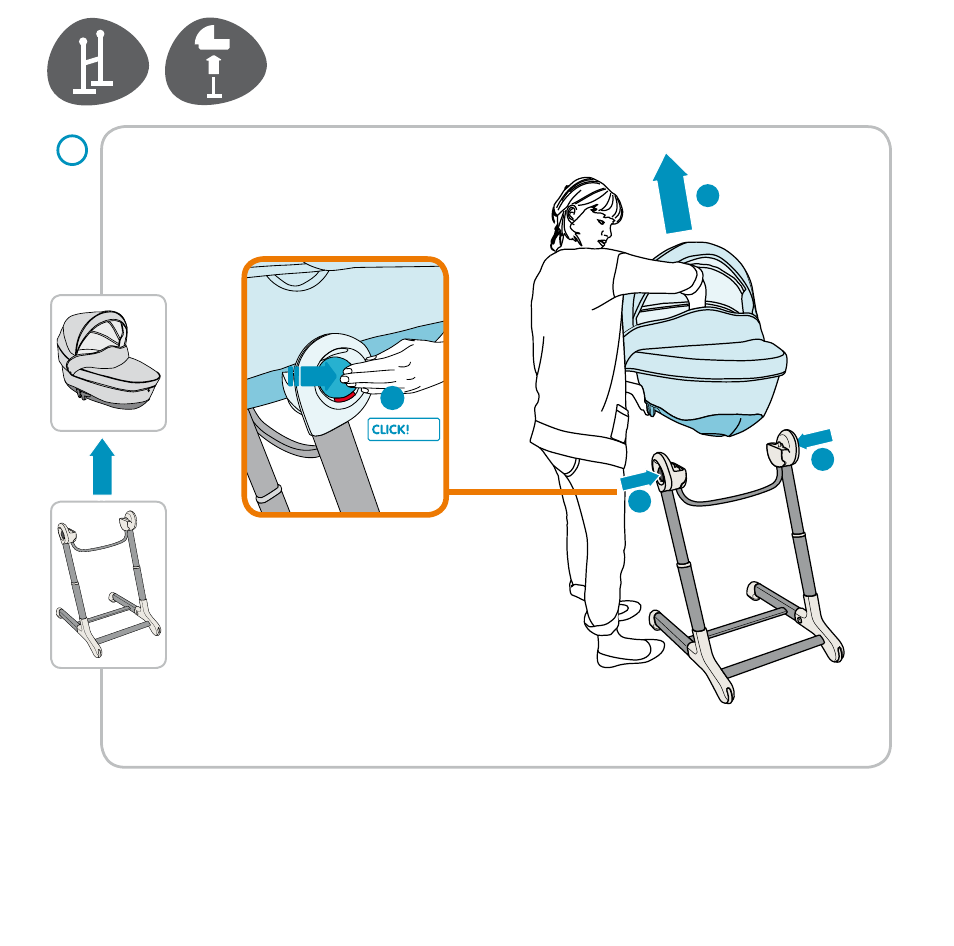 CLICK!