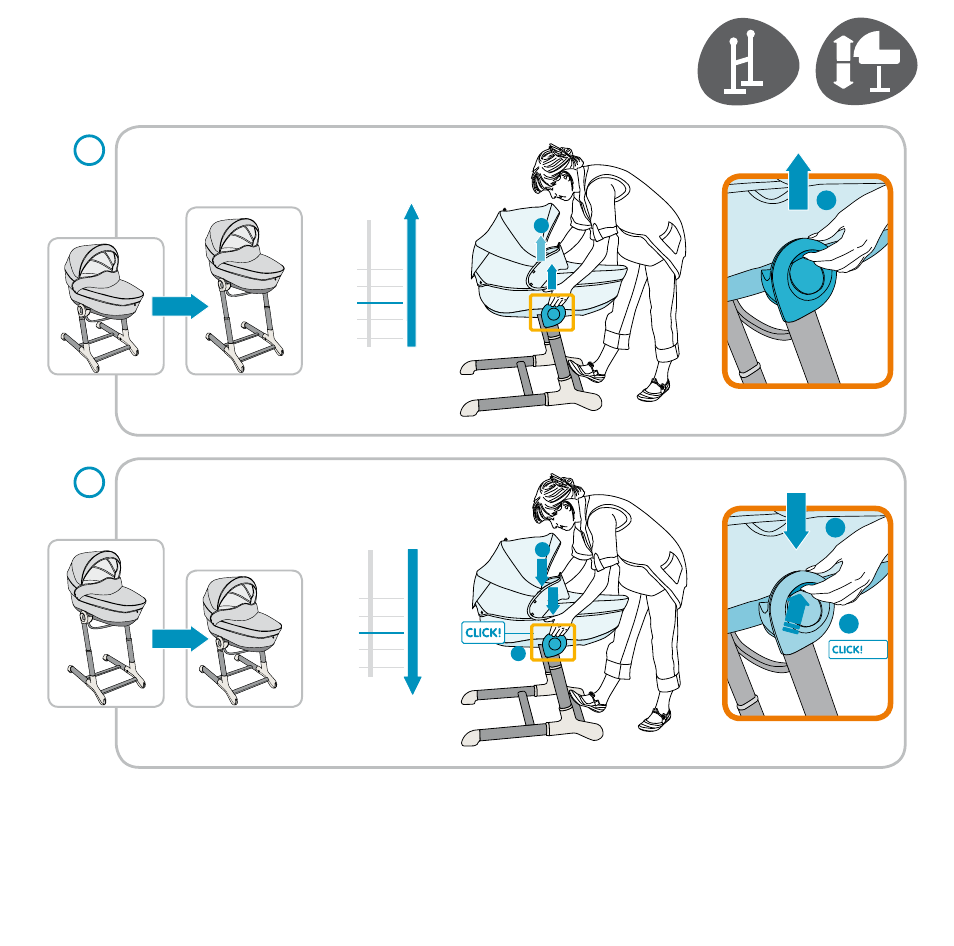 CLICK!

CLICK!